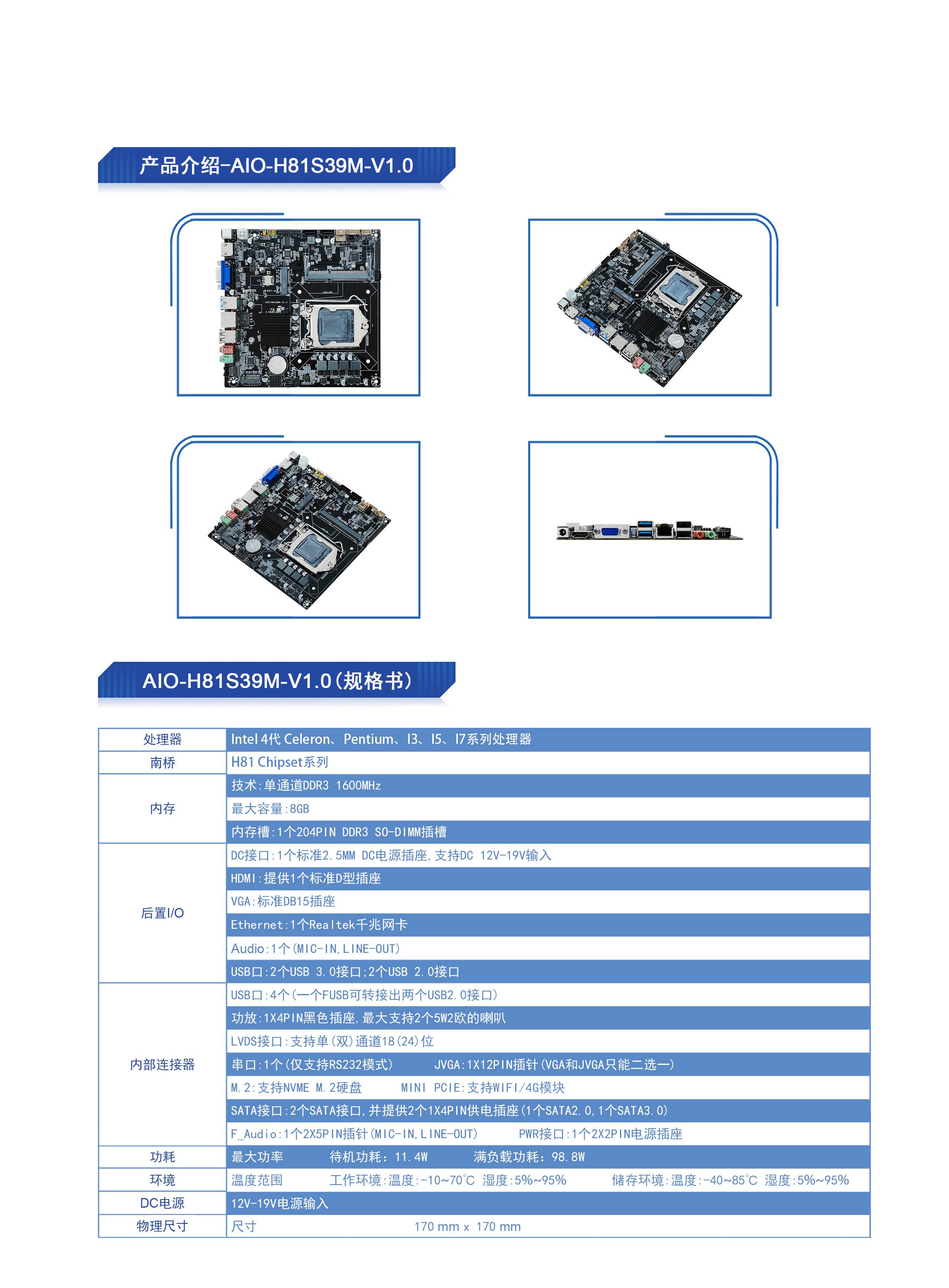 产品介绍-AIO-H81S39M-V1.0

AIO-H81S39M-V1.0(规格书)

| 处理器 | Intel 4代 Celeron、Pentium、I3、I5、I7系列处理器 |
|---|---|
| 南桥 | H81 Chipset系列 |
| 内存 | 技术:单通道DDR3 1600MHz |
| | 最大容量:8GB |
| | 内存槽:1个204PIN DDR3 SO-DIMM插槽 |
| 后置I/O | DC接口:1个标准2.5MM DC电源插座,支持DC 12V-19V输入 |
| | HDMI:提供1个标准D型插座 |
| | VGA:标准DB15插座 |
| | Ethernet:1个Realtek千兆网卡 |
| | Audio:1个(MIC-IN,LINE-OUT) |
| | USB口:2个USB 3.0接口;2个USB 2.0接口 |
| 内部连接器 | USB口:4个(一个FUSB可转接出两个USB2.0接口) |
| | 功放:1X4PIN黑色插座,最大支持2个5W2欧的喇叭 |
| | LVDS接口:支持单(双)通道18(24)位 |
| | 串口:1个(仅支持RS232模式) JVGA:1X12PIN插针(VGA和JVGA只能二选一) |
| | M.2:支持NVME M.2硬盘 MINI PCIE:支持WIFI/4G模块 |
| | SATA接口:2个SATA接口,并提供2个1X4PIN供电插座(1个SATA2.0,1个SATA3.0) |
| | F_Audio:1个2X5PIN插针(MIC-IN,LINE-OUT) PWR接口:1个2X2PIN电源插座 |
| 功耗 | 最大功率 待机功耗:11.4W 满负载功耗:98.8W |
| 环境 | 温度范围 工作环境:温度:-10~70℃ 湿度:5%~95% 储存环境:温度:-40~85℃ 湿度:5%~95% |
| DC电源 | 12V-19V电源输入 |
| 物理尺寸 | 尺寸 170 mm x 170 mm |