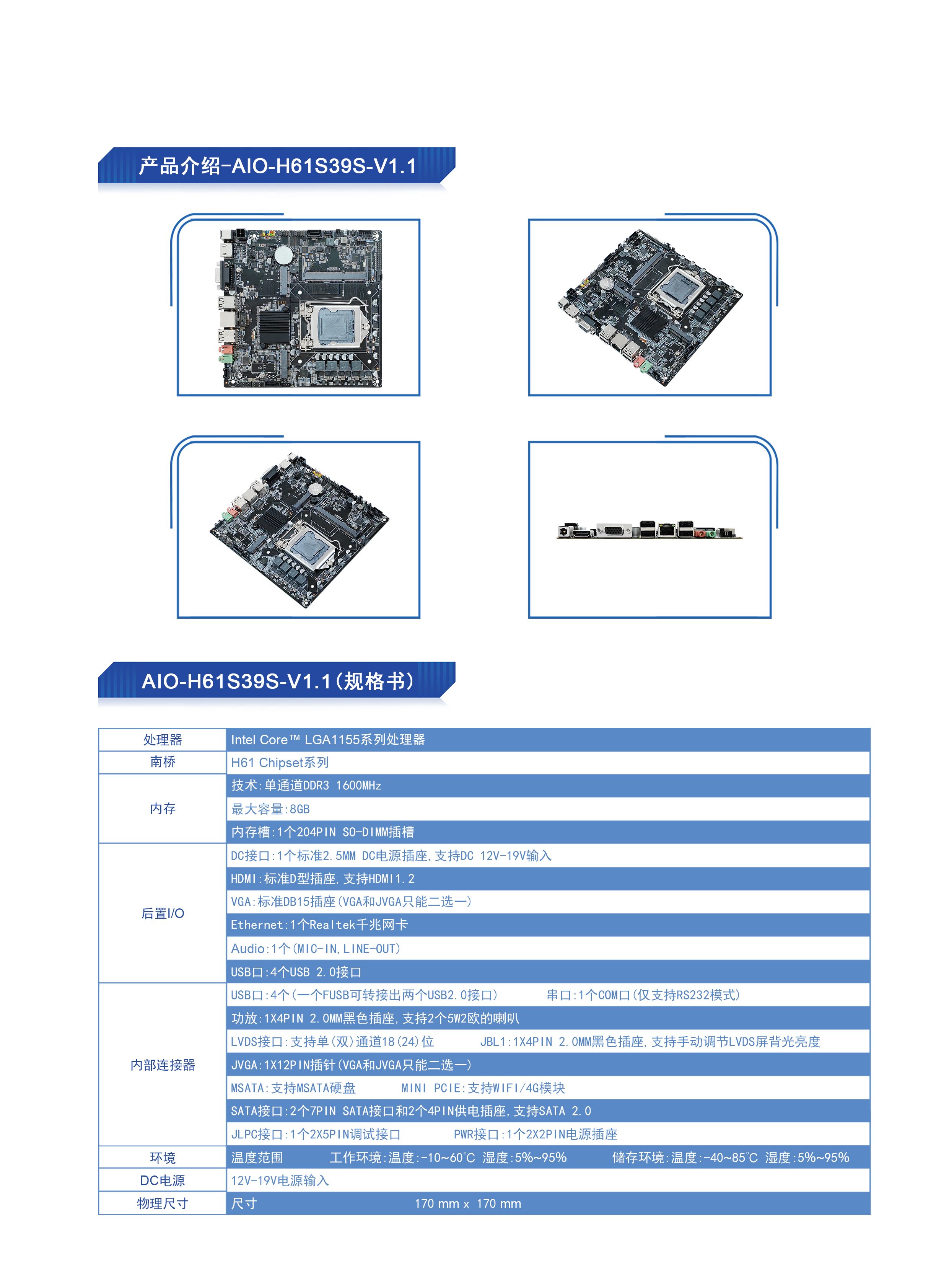 产品介绍-AIO-H61S39S-V1.1

AIO-H61S39S-V1.1（规格书）

| 处理器 | Intel Core™ LGA1155系列处理器 |
|---|---|
| 南桥 | H61 Chipset系列 |
| 内存 | 技术:单通道DDR3 1600MHz |
| | 最大容量:8GB |
| | 内存槽:1个204PIN SO-DIMM插槽 |
| 后置I/O | DC接口:1个标准2.5MM DC电源插座,支持DC 12V-19V输入 |
| | HDMI:标准D型插座,支持HDMI1.2 |
| | VGA:标准DB15插座(VGA和JVGA只能二选一) |
| | Ethernet:1个Realtek千兆网卡 |
| | Audio:1个(MIC-IN,LINE-OUT) |
| | USB口:4个USB 2.0接口 |
| 内部连接器 | USB口:4个(一个FUSB可转接出两个USB2.0接口)　串口:1个COM口(仅支持RS232模式) |
| | 功放:1X4PIN 2.0MM黑色插座,支持2个5W2欧的喇叭 |
| | LVDS接口:支持单(双)通道18(24)位　JBL1:1X4PIN 2.0MM黑色插座,支持手动调节LVDS屏背光亮度 |
| | JVGA:1X12PIN插针(VGA和JVGA只能二选一) |
| | MSATA:支持MSATA硬盘　MINI PCIE:支持WIFI/4G模块 |
| | SATA接口:2个7PIN SATA接口和2个4PIN供电插座,支持SATA 2.0 |
| | JLPC接口:1个2X5PIN调试接口　PWR接口:1个2X2PIN电源插座 |
| 环境 | 温度范围　工作环境:温度:-10~60℃ 湿度:5%~95%　储存环境:温度:-40~85℃ 湿度:5%~95% |
| DC电源 | 12V-19V电源输入 |
| 物理尺寸 | 尺寸　170 mm x 170 mm |