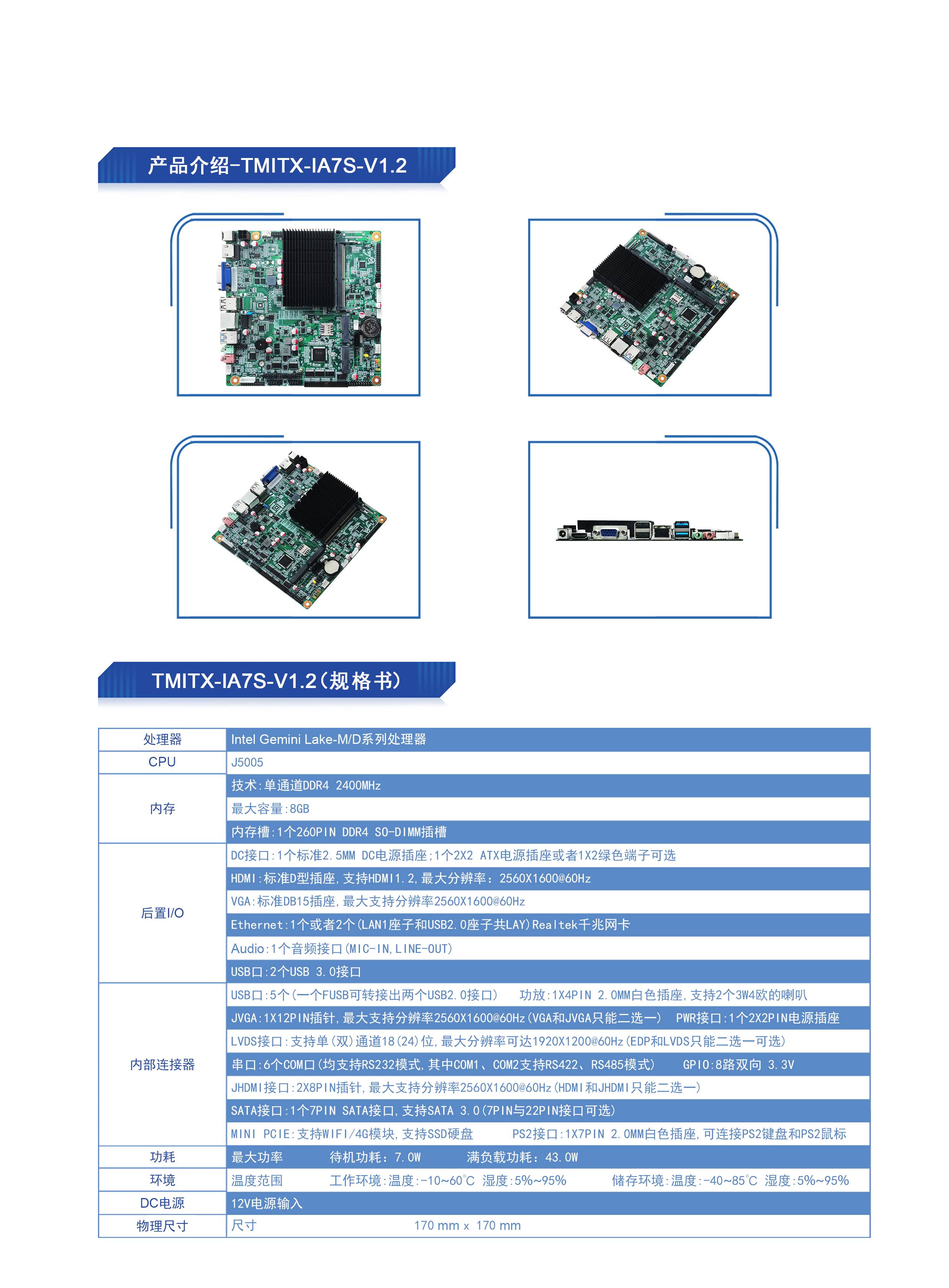 产品介绍-TMITX-IA7S-V1.2

TMITX-IA7S-V1.2（规格书）

| 处理器 | Intel Gemini Lake-M/D系列处理器 |
|---|---|
| CPU | J5005 |
| 内存 | 技术:单通道DDR4 2400MHz |
| | 最大容量:8GB |
| | 内存槽:1个260PIN DDR4 SO-DIMM插槽 |
| 后置I/O | DC接口:1个标准2.5MM DC电源插座;1个2X2 ATX电源插座或者1X2绿色端子可选 |
| | HDMI:标准D型插座,支持HDMI1.2,最大分辨率：2560X1600@60Hz |
| | VGA:标准DB15插座,最大支持分辨率2560X1600@60Hz |
| | Ethernet:1个或者2个(LAN1座子和USB2.0座子共LAY)Realtek千兆网卡 |
| | Audio:1个音频接口(MIC-IN,LINE-OUT) |
| | USB口:2个USB 3.0接口 |
| 内部连接器 | USB口:5个(一个FUSB可转接出两个USB2.0接口)　功放:1X4PIN 2.0MM白色插座,支持2个3W4欧的喇叭 |
| | JVGA:1X12PIN插针,最大支持分辨率2560X1600@60Hz(VGA和JVGA只能二选一)　PWR接口:1个2X2PIN电源插座 |
| | LVDS接口:支持单(双)通道18(24)位,最大分辨率可达1920X1200@60Hz(EDP和LVDS只能二选一可选) |
| | 串口:6个COM口(均支持RS232模式,其中COM1、COM2支持RS422、RS485模式)　GPIO:8路双向 3.3V |
| | JHDMI接口:2X8PIN插针,最大支持分辨率2560X1600@60Hz(HDMI和JHDMI只能二选一) |
| | SATA接口:1个7PIN SATA接口,支持SATA 3.0(7PIN与22PIN接口可选) |
| | MINI PCIE:支持WIFI/4G模块,支持SSD硬盘　PS2接口:1X7PIN 2.0MM白色插座,可连接PS2键盘和PS2鼠标 |
| 功耗 | 最大功率　待机功耗：7.0W　满负载功耗：43.0W |
| 环境 | 温度范围　工作环境:温度:-10~60°C 湿度:5%~95%　储存环境:温度:-40~85°C 湿度:5%~95% |
| DC电源 | 12V电源输入 |
| 物理尺寸 | 尺寸　170 mm x 170 mm |