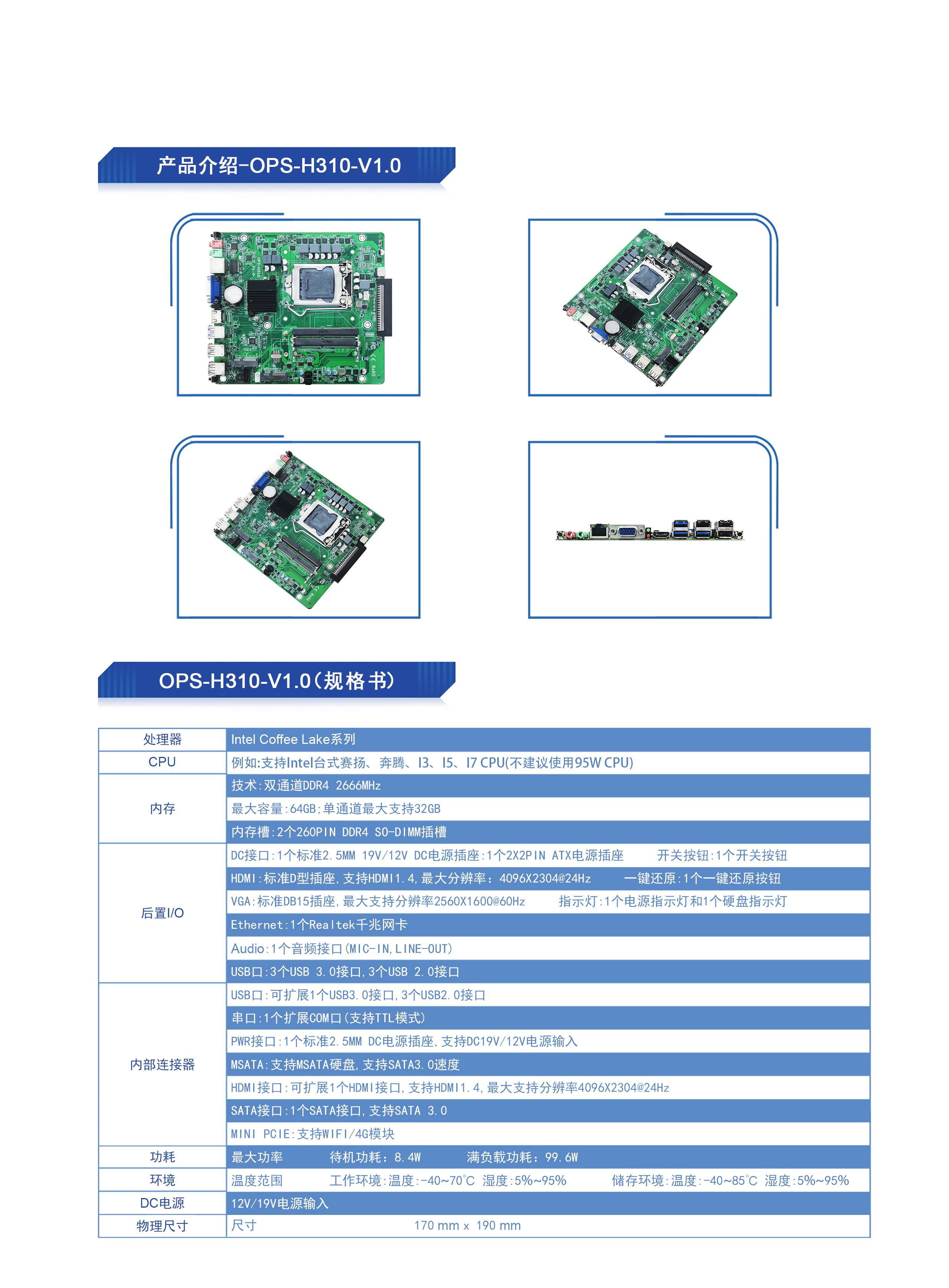 产品介绍-OPS-H310-V1.0

OPS-H310-V1.0（规格书）

| 处理器 | Intel Coffee Lake系列 |
|---|---|
| CPU | 例如:支持Intel台式赛扬、奔腾、I3、I5、I7 CPU(不建议使用95W CPU) |
| 内存 | 技术:双通道DDR4 2666MHz |
| | 最大容量:64GB;单通道最大支持32GB |
| | 内存槽:2个260PIN DDR4 SO-DIMM插槽 |
| 后置I/O | DC接口:1个标准2.5MM 19V/12V DC电源插座:1个2X2PIN ATX电源插座　开关按钮:1个开关按钮 |
| | HDMI:标准D型插座,支持HDMI1.4,最大分辨率：4096X2304@24Hz　一键还原:1个一键还原按钮 |
| | VGA:标准DB15插座,最大支持分辨率2560X1600@60Hz　指示灯:1个电源指示灯和1个硬盘指示灯 |
| | Ethernet:1个Realtek千兆网卡 |
| | Audio:1个音频接口(MIC-IN,LINE-OUT) |
| | USB口:3个USB 3.0接口,3个USB 2.0接口 |
| 内部连接器 | USB口:可扩展1个USB3.0接口,3个USB2.0接口 |
| | 串口:1个扩展COM口(支持TTL模式) |
| | PWR接口:1个标准2.5MM DC电源插座,支持DC19V/12V电源输入 |
| | MSATA:支持MSATA硬盘,支持SATA3.0速度 |
| | HDMI接口:可扩展1个HDMI接口,支持HDMI1.4,最大支持分辨率4096X2304@24Hz |
| | SATA接口:1个SATA接口,支持SATA 3.0 |
| | MINI PCIE:支持WIFI/4G模块 |
| 功耗 | 最大功率　待机功耗：8.4W　满负载功耗：99.6W |
| 环境 | 温度范围　工作环境:温度:-40~70℃ 湿度:5%~95%　储存环境:温度:-40~85℃ 湿度:5%~95% |
| DC电源 | 12V/19V电源输入 |
| 物理尺寸 | 尺寸　170 mm x 190 mm |