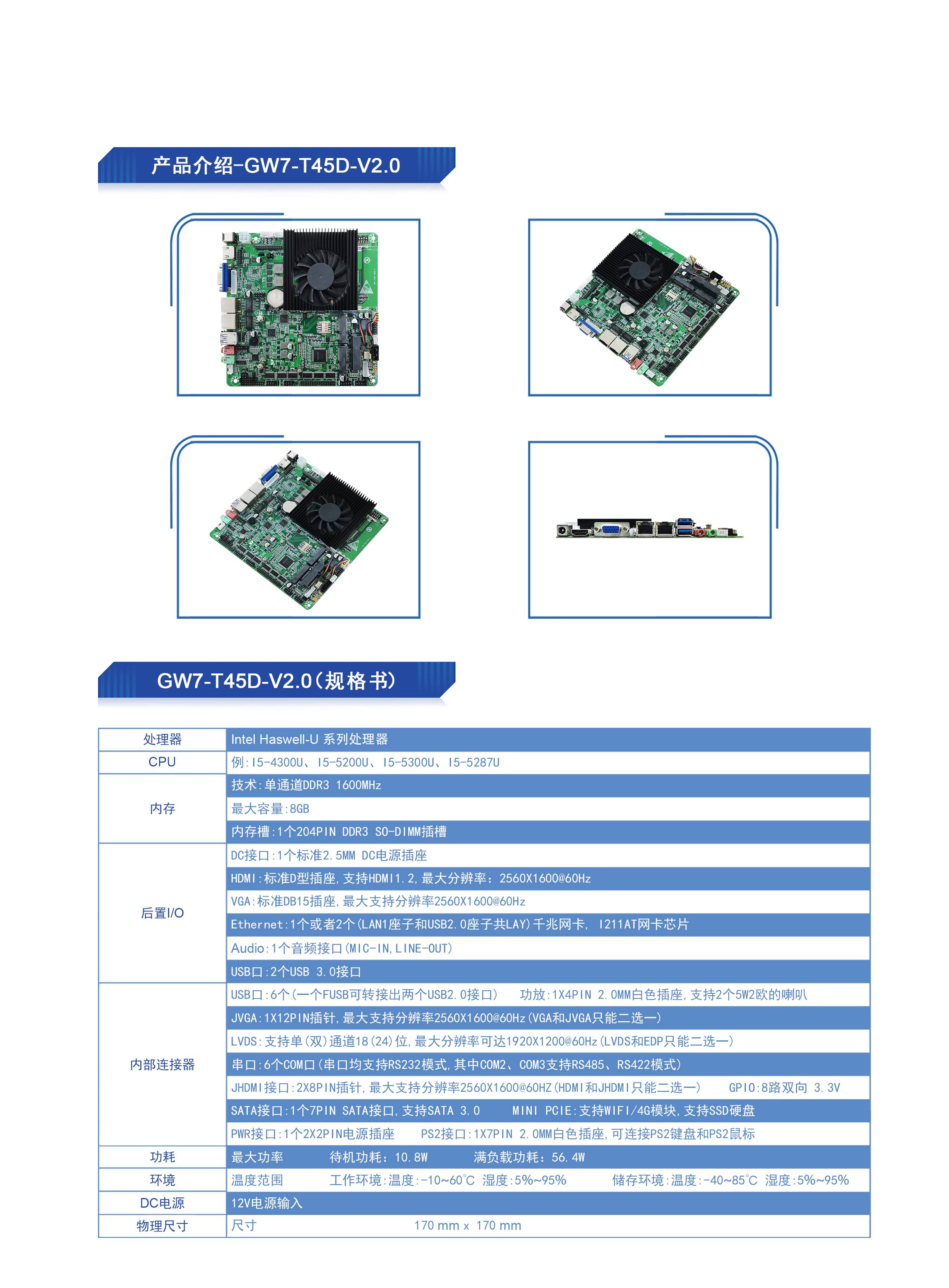 产品介绍-GW7-T45D-V2.0

GW7-T45D-V2.0（规格书）

| 处理器 | Intel Haswell-U 系列处理器 |
|---|---|
| CPU | 例:I5-4300U、I5-5200U、I5-5300U、I5-5287U |
| 内存 | 技术:单通道DDR3 1600MHz |
| | 最大容量:8GB |
| | 内存槽:1个204PIN DDR3 SO-DIMM插槽 |
| 后置I/O | DC接口:1个标准2.5MM DC电源插座 |
| | HDMI:标准D型插座,支持HDMI1.2,最大分辨率：2560X1600@60Hz |
| | VGA:标准DB15插座,最大支持分辨率2560X1600@60Hz |
| | Ethernet:1个或者2个(LAN1座子和USB2.0座子共LAY)千兆网卡, I211AT网卡芯片 |
| | Audio:1个音频接口(MIC-IN,LINE-OUT) |
| | USB口:2个USB 3.0接口 |
| 内部连接器 | USB口:6个(一个FUSB可转接出两个USB2.0接口) 功放:1X4PIN 2.0MM白色插座,支持2个5W2欧的喇叭 |
| | JVGA:1X12PIN插针,最大支持分辨率2560X1600@60Hz(VGA和JVGA只能二选一) |
| | LVDS:支持单(双)通道18(24)位,最大分辨率可达1920X1200@60Hz(LVDS和EDP只能二选一) |
| | 串口:6个COM口(串口均支持RS232模式,其中COM2、COM3支持RS485、RS422模式) |
| | JHDMI接口:2X8PIN插针,最大支持分辨率2560X1600@60HZ(HDMI和JHDMI只能二选一) GPIO:8路双向 3.3V |
| | SATA接口:1个7PIN SATA接口,支持SATA 3.0 MINI PCIE:支持WIFI/4G模块,支持SSD硬盘 |
| | PWR接口:1个2X2PIN电源插座 PS2接口:1X7PIN 2.0MM白色插座,可连接PS2键盘和PS2鼠标 |
| 功耗 | 最大功率 待机功耗：10.8W 满负载功耗：56.4W |
| 环境 | 温度范围 工作环境:温度:-10~60°C 湿度:5%~95% 储存环境:温度:-40~85°C 湿度:5%~95% |
| DC电源 | 12V电源输入 |
| 物理尺寸 | 尺寸 170 mm x 170 mm |