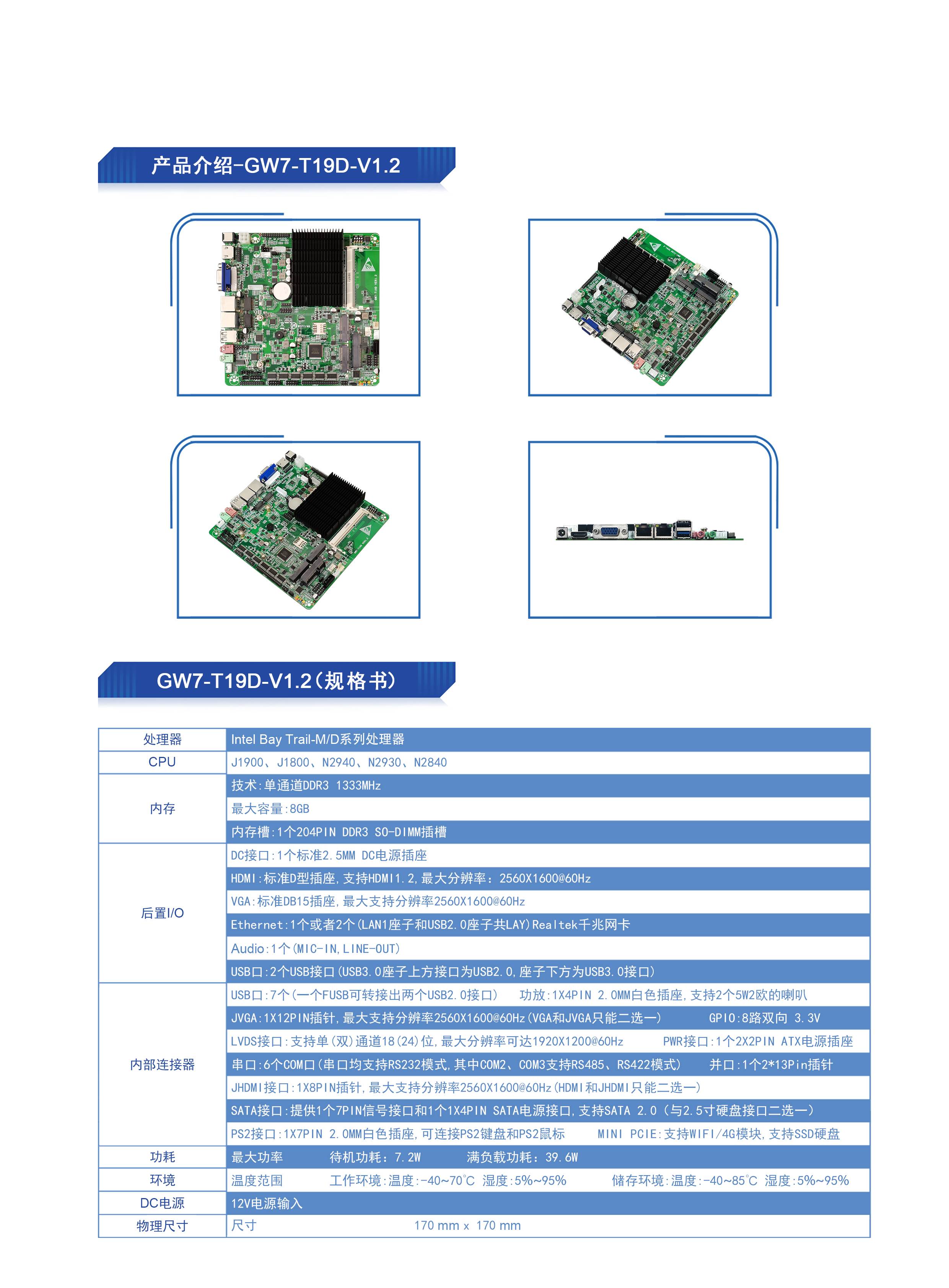 产品介绍-GW7-T19D-V1.2

GW7-T19D-V1.2（规格书）

| 处理器 | Intel Bay Trail-M/D系列处理器 |
|---|---|
| CPU | J1900、J1800、N2940、N2930、N2840 |
| 内存 | 技术:单通道DDR3 1333MHz |
| | 最大容量:8GB |
| | 内存槽:1个204PIN DDR3 SO-DIMM插槽 |
| 后置I/O | DC接口:1个标准2.5MM DC电源插座 |
| | HDMI:标准D型插座,支持HDMI1.2,最大分辨率：2560X1600@60Hz |
| | VGA:标准DB15插座,最大支持分辨率2560X1600@60Hz |
| | Ethernet:1个或者2个(LAN1座子和USB2.0座子共LAY)Realtek千兆网卡 |
| | Audio:1个(MIC-IN,LINE-OUT) |
| | USB口:2个USB接口(USB3.0座子上方接口为USB2.0,座子下方为USB3.0接口) |
| 内部连接器 | USB口:7个(一个FUSB可转接出两个USB2.0接口)　功放:1X4PIN 2.0MM白色插座,支持2个5W2欧的喇叭 |
| | JVGA:1X12PIN插针,最大支持分辨率2560X1600@60Hz(VGA和JVGA只能二选一)　GPIO:8路双向 3.3V |
| | LVDS接口:支持单(双)通道18(24)位,最大分辨率可达1920X1200@60Hz　PWR接口:1个2X2PIN ATX电源插座 |
| | 串口:6个COM口(串口均支持RS232模式,其中COM2、COM3支持RS485、RS422模式)　并口:1个2*13Pin插针 |
| | JHDMI接口:1X8PIN插针,最大支持分辨率2560X1600@60Hz(HDMI和JHDMI只能二选一) |
| | SATA接口:提供1个7PIN信号接口和1个1X4PIN SATA电源接口,支持SATA 2.0（与2.5寸硬盘接口二选一） |
| | PS2接口:1X7PIN 2.0MM白色插座,可连接PS2键盘和PS2鼠标　MINI PCIE:支持WIFI/4G模块,支持SSD硬盘 |
| 功耗 | 最大功率　待机功耗：7.2W　满负载功耗：39.6W |
| 环境 | 温度范围　工作环境:温度:-40~70℃ 湿度:5%~95%　储存环境:温度:-40~85℃ 湿度:5%~95% |
| DC电源 | 12V电源输入 |
| 物理尺寸 | 尺寸　170 mm x 170 mm |