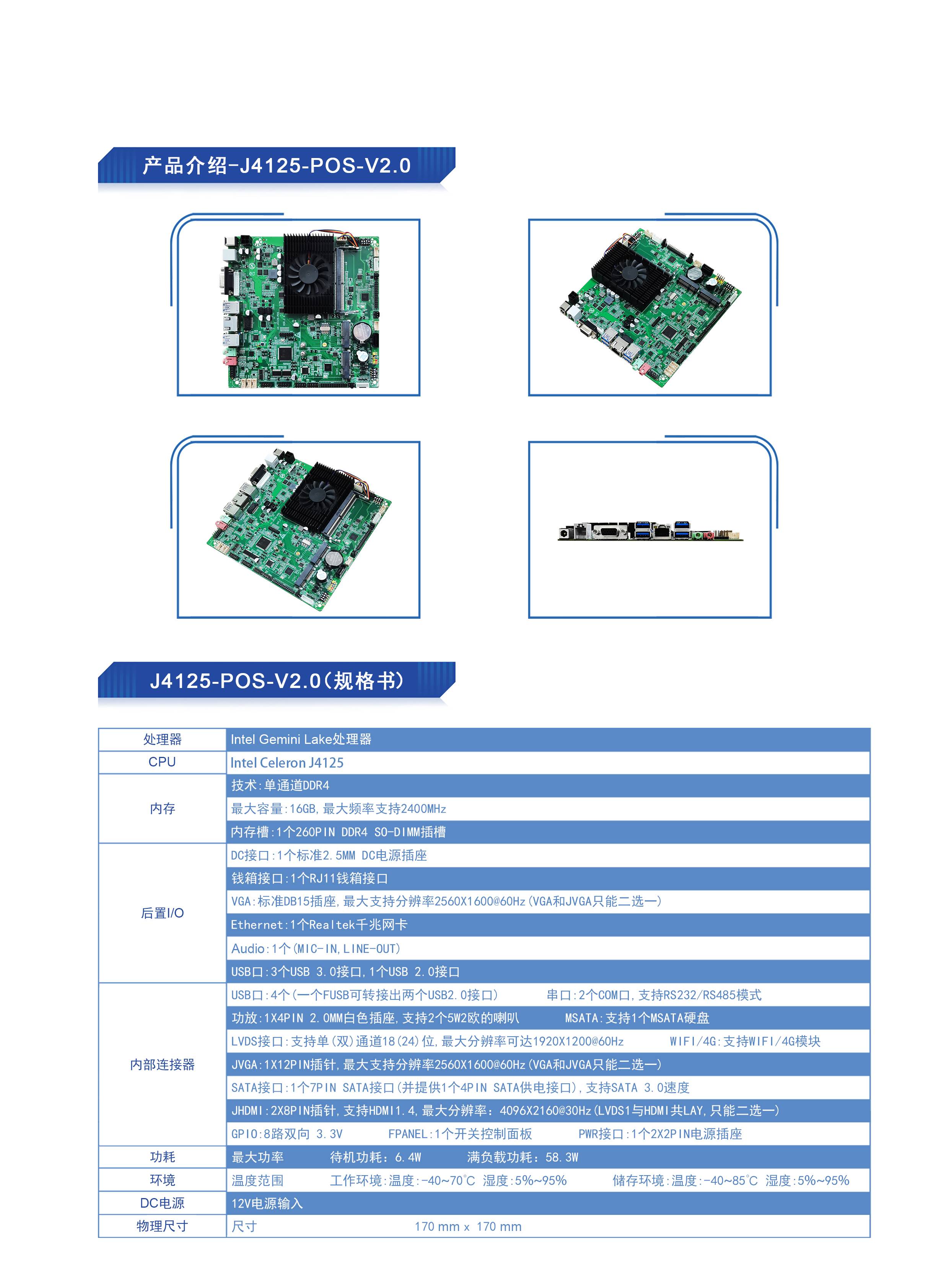 产品介绍-J4125-POS-V2.0

J4125-POS-V2.0(规格书)

| 处理器 | Intel Gemini Lake处理器 |
|---|---|
| CPU | Intel Celeron J4125 |
| 内存 | 技术:单通道DDR4 |
| | 最大容量:16GB,最大频率支持2400MHz |
| | 内存槽:1个260PIN DDR4 SO-DIMM插槽 |
| 后置I/O | DC接口:1个标准2.5MM DC电源插座 |
| | 钱箱接口:1个RJ11钱箱接口 |
| | VGA:标准DB15插座,最大支持分辨率2560X1600@60Hz(VGA和JVGA只能二选一) |
| | Ethernet:1个Realtek千兆网卡 |
| | Audio:1个(MIC-IN,LINE-OUT) |
| | USB口:3个USB 3.0接口,1个USB 2.0接口 |
| 内部连接器 | USB口:4个(一个FUSB可转接出两个USB2.0接口)　串口:2个COM口,支持RS232/RS485模式 |
| | 功放:1X4PIN 2.0MM白色插座,支持2个5W2欧的喇叭　MSATA:支持1个MSATA硬盘 |
| | LVDS接口:支持单(双)通道18(24)位,最大分辨率可达1920X1200@60Hz　WIFI/4G:支持WIFI/4G模块 |
| | JVGA:1X12PIN插针,最大支持分辨率2560X1600@60Hz(VGA和JVGA只能二选一) |
| | SATA接口:1个7PIN SATA接口(并提供1个4PIN SATA供电接口),支持SATA 3.0速度 |
| | JHDMI:2X8PIN插针,支持HDMI1.4,最大分辨率:4096X2160@30Hz(LVDS1与HDMI共LAY,只能二选一) |
| | GPIO:8路双向 3.3V　FPANEL:1个开关控制面板　PWR接口:1个2X2PIN电源插座 |
| 功耗 | 最大功率　待机功耗:6.4W　满负载功耗:58.3W |
| 环境 | 温度范围　工作环境:温度:-40~70°C 湿度:5%~95%　储存环境:温度:-40~85°C 湿度:5%~95% |
| DC电源 | 12V电源输入 |
| 物理尺寸 | 尺寸　170 mm x 170 mm |