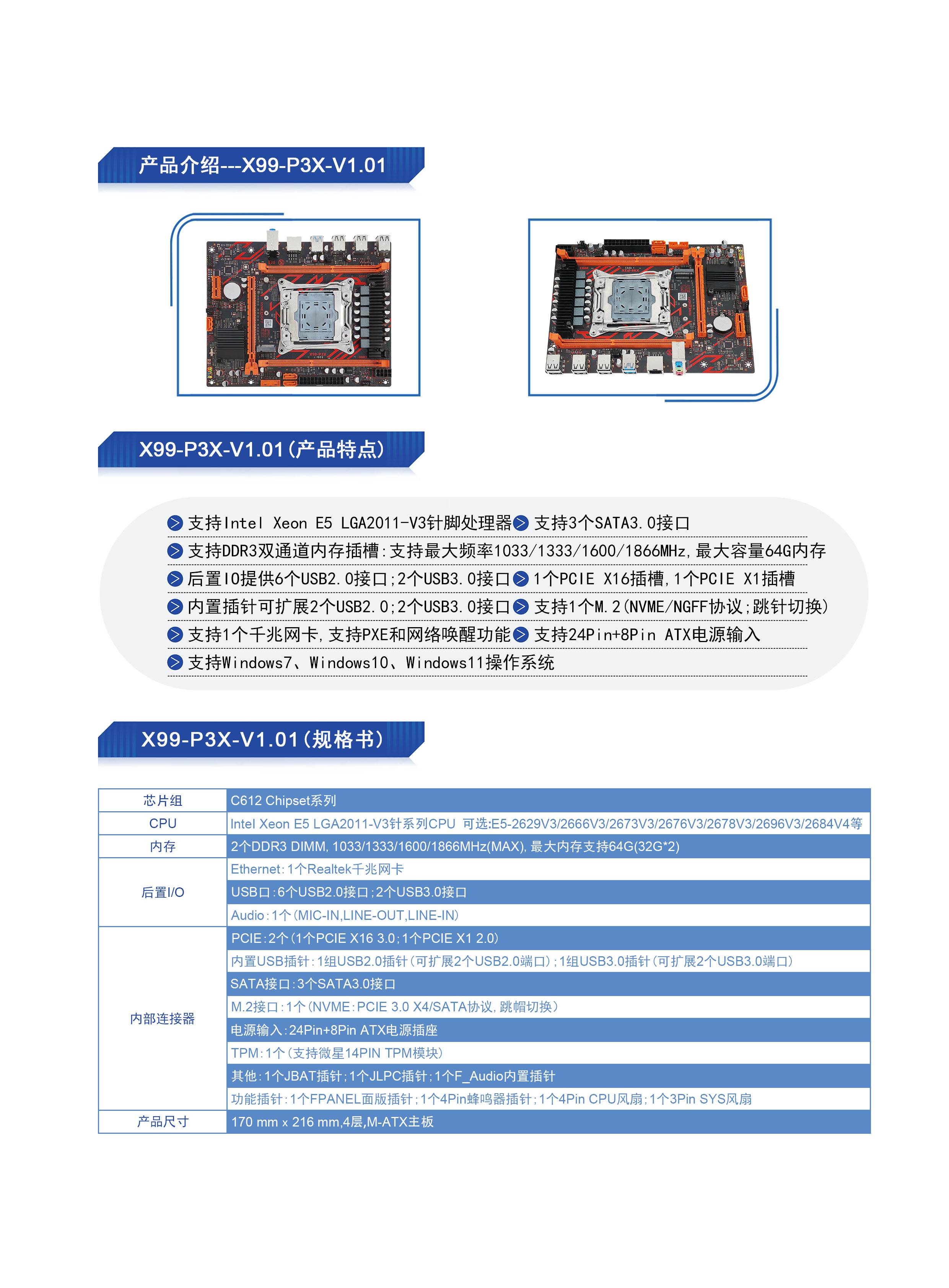 产品介绍---X99-P3X-V1.01

X99-P3X-V1.01(产品特点)

支持Intel Xeon E5 LGA2011-V3针脚处理器 支持3个SATA3.0接口
支持DDR3双通道内存插槽:支持最大频率1033/1333/1600/1866MHz,最大容量64G内存
后置IO提供6个USB2.0接口;2个USB3.0接口 1个PCIE X16插槽,1个PCIE X1插槽
内置插针可扩展2个USB2.0;2个USB3.0接口 支持1个M.2(NVME/NGFF协议;跳针切换)
支持1个千兆网卡,支持PXE和网络唤醒功能 支持24Pin+8Pin ATX电源输入
支持Windows7、Windows10、Windows11操作系统

X99-P3X-V1.01(规格书)

| 芯片组 | C612 Chipset系列 |
|---|---|
| CPU | Intel Xeon E5 LGA2011-V3针系列CPU 可选:E5-2629V3/2666V3/2673V3/2676V3/2678V3/2696V3/2684V4等 |
| 内存 | 2个DDR3 DIMM, 1033/1333/1600/1866MHz(MAX), 最大内存支持64G(32G*2) |
| 后置I/O | Ethernet:1个Realtek千兆网卡 |
| | USB口:6个USB2.0接口;2个USB3.0接口 |
| | Audio:1个(MIC-IN,LINE-OUT,LINE-IN) |
| 内部连接器 | PCIE:2个(1个PCIE X16 3.0;1个PCIE X1 2.0) |
| | 内置USB插针:1组USB2.0插针(可扩展2个USB2.0端口);1组USB3.0插针(可扩展2个USB3.0端口) |
| | SATA接口:3个SATA3.0接口 |
| | M.2接口:1个(NVME:PCIE 3.0 X4/SATA协议,跳帽切换) |
| | 电源输入:24Pin+8Pin ATX电源插座 |
| | TPM:1个(支持微星14PIN TPM模块) |
| | 其他:1个JBAT插针;1个JLPC插针;1个F_Audio内置插针 |
| | 功能插针:1个FPANEL面版插针;1个4Pin蜂鸣器插针;1个4Pin CPU风扇;1个3Pin SYS风扇 |
| 产品尺寸 | 170 mm x 216 mm,4层,M-ATX主板 |