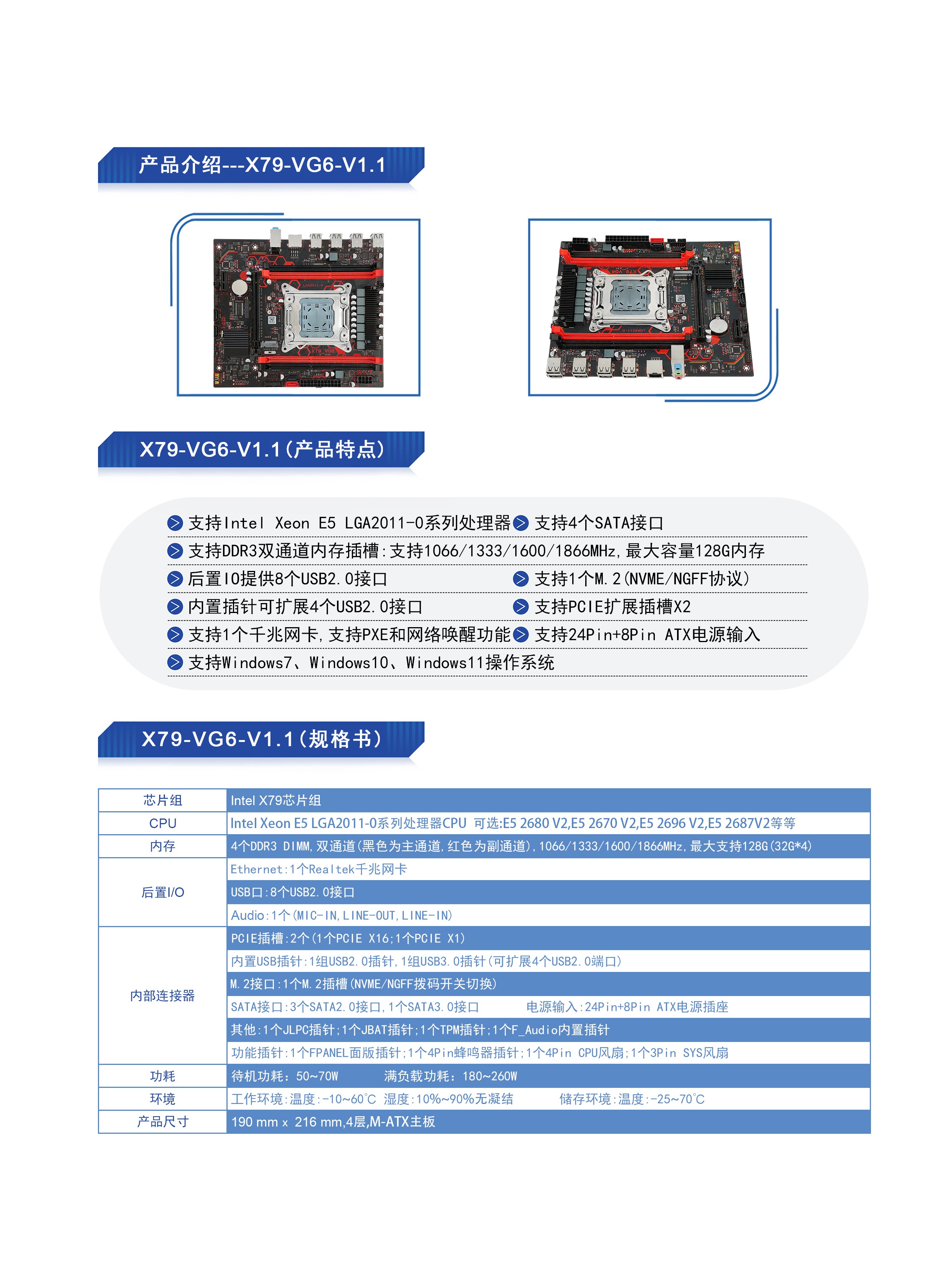 产品介绍---X79-VG6-V1.1

X79-VG6-V1.1（产品特点）

支持Intel Xeon E5 LGA2011-0系列处理器
支持4个SATA接口
支持DDR3双通道内存插槽：支持1066/1333/1600/1866MHz，最大容量128G内存
后置IO提供8个USB2.0接口
支持1个M.2（NVME/NGFF协议）
内置插针可扩展4个USB2.0接口
支持PCIE扩展插槽X2
支持1个千兆网卡，支持PXE和网络唤醒功能
支持24Pin+8Pin ATX电源输入
支持Windows7、Windows10、Windows11操作系统

X79-VG6-V1.1（规格书）

| 芯片组 | Intel X79芯片组 |
|---|---|
| CPU | Intel Xeon E5 LGA2011-0系列处理器CPU 可选:E5 2680 V2,E5 2670 V2,E5 2696 V2,E5 2687V2等等 |
| 内存 | 4个DDR3 DIMM，双通道（黑色为主通道，红色为副通道），1066/1333/1600/1866MHz，最大支持128G（32G*4） |
| 后置I/O | Ethernet：1个Realtek千兆网卡 |
| | USB口：8个USB2.0接口 |
| | Audio：1个（MIC-IN，LINE-OUT，LINE-IN） |
| 内部连接器 | PCIE插槽：2个（1个PCIE X16；1个PCIE X1） |
| | 内置USB插针：1组USB2.0插针，1组USB3.0插针（可扩展4个USB2.0端口） |
| | M.2接口：1个M.2插槽（NVME/NGFF拨码开关切换） |
| | SATA接口：3个SATA2.0接口，1个SATA3.0接口 电源输入：24Pin+8Pin ATX电源插座 |
| | 其他：1个JLPC插针；1个JBAT插针；1个TPM插针；1个F_Audio内置插针 |
| | 功能插针：1个FPANEL面版插针；1个4Pin蜂鸣器插针；1个4Pin CPU风扇；1个3Pin SYS风扇 |
| 功耗 | 待机功耗：50~70W 满负载功耗：180~260W |
| 环境 | 工作环境：温度：-10~60℃ 湿度：10%~90%无凝结 储存环境：温度：-25~70℃ |
| 产品尺寸 | 190 mm x 216 mm,4层,M-ATX主板 |