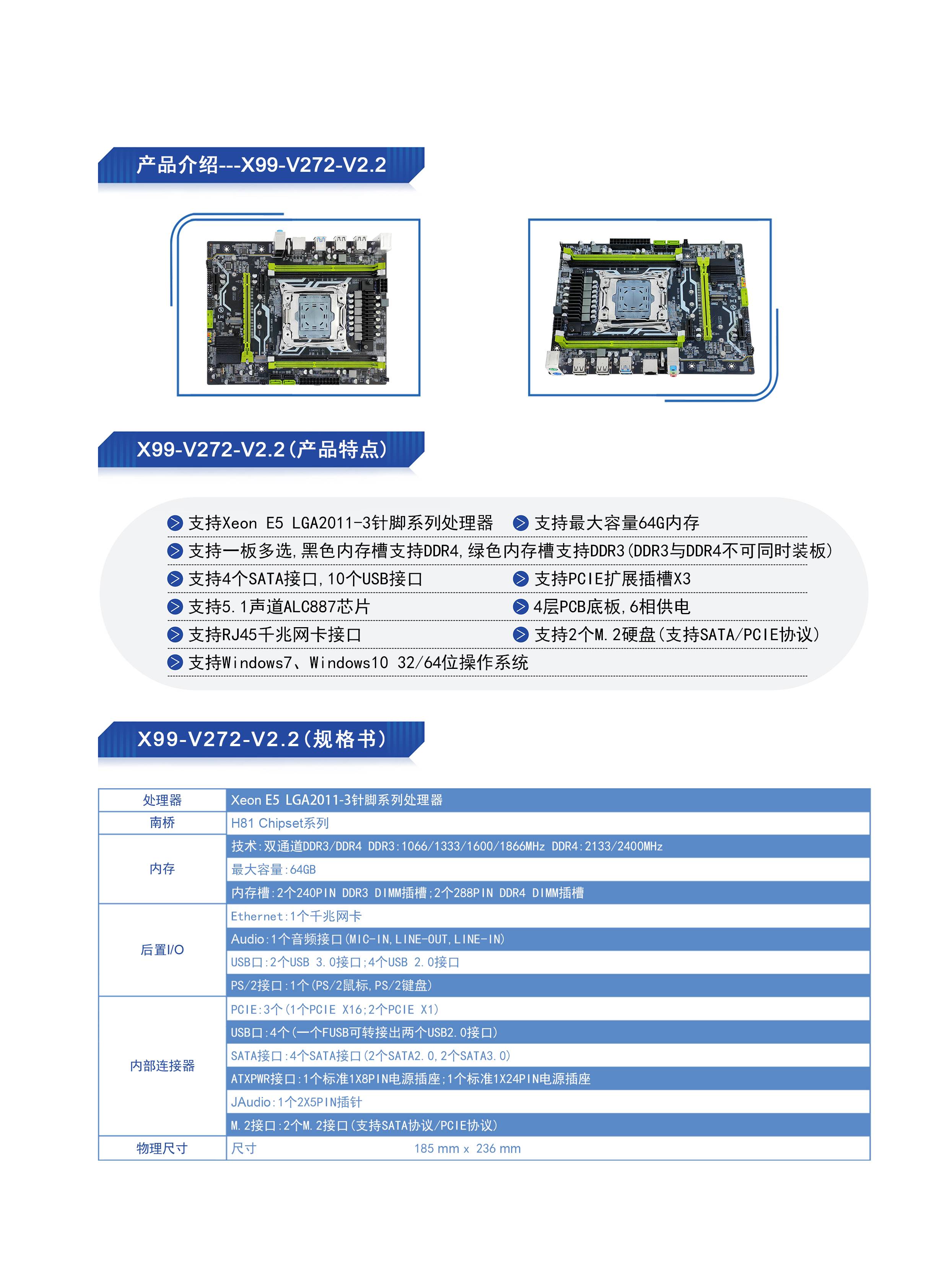 产品介绍---X99-V272-V2.2

X99-V272-V2.2（产品特点）

支持Xeon E5 LGA2011-3针脚系列处理器
支持最大容量64G内存
支持一板多选，黑色内存槽支持DDR4，绿色内存槽支持DDR3（DDR3与DDR4不可同时装板）
支持4个SATA接口，10个USB接口
支持PCIE扩展插槽X3
支持5.1声道ALC887芯片
4层PCB底板，6相供电
支持RJ45千兆网卡接口
支持2个M.2硬盘（支持SATA/PCIE协议）
支持Windows7、Windows10 32/64位操作系统

X99-V272-V2.2（规格书）

| 处理器 | Xeon E5 LGA2011-3针脚系列处理器 |
|---|---|
| 南桥 | H81 Chipset系列 |
| 内存 | 技术：双通道DDR3/DDR4 DDR3：1066/1333/1600/1866MHz DDR4：2133/2400MHz |
| | 最大容量：64GB |
| | 内存槽：2个240PIN DDR3 DIMM插槽；2个288PIN DDR4 DIMM插槽 |
| 后置I/O | Ethernet：1个千兆网卡 |
| | Audio：1个音频接口（MIC-IN，LINE-OUT，LINE-IN） |
| | USB口：2个USB 3.0接口；4个USB 2.0接口 |
| | PS/2接口：1个（PS/2鼠标，PS/2键盘） |
| 内部连接器 | PCIE：3个（1个PCIE X16；2个PCIE X1） |
| | USB口：4个（一个FUSB可转接出两个USB2.0接口） |
| | SATA接口：4个SATA接口（2个SATA2.0，2个SATA3.0） |
| | ATXPWR接口：1个标准1X8PIN电源插座；1个标准1X24PIN电源插座 |
| | JAudio：1个2X5PIN插针 |
| | M.2接口：2个M.2接口（支持SATA协议/PCIE协议） |
| 物理尺寸 | 尺寸 185 mm x 236 mm |