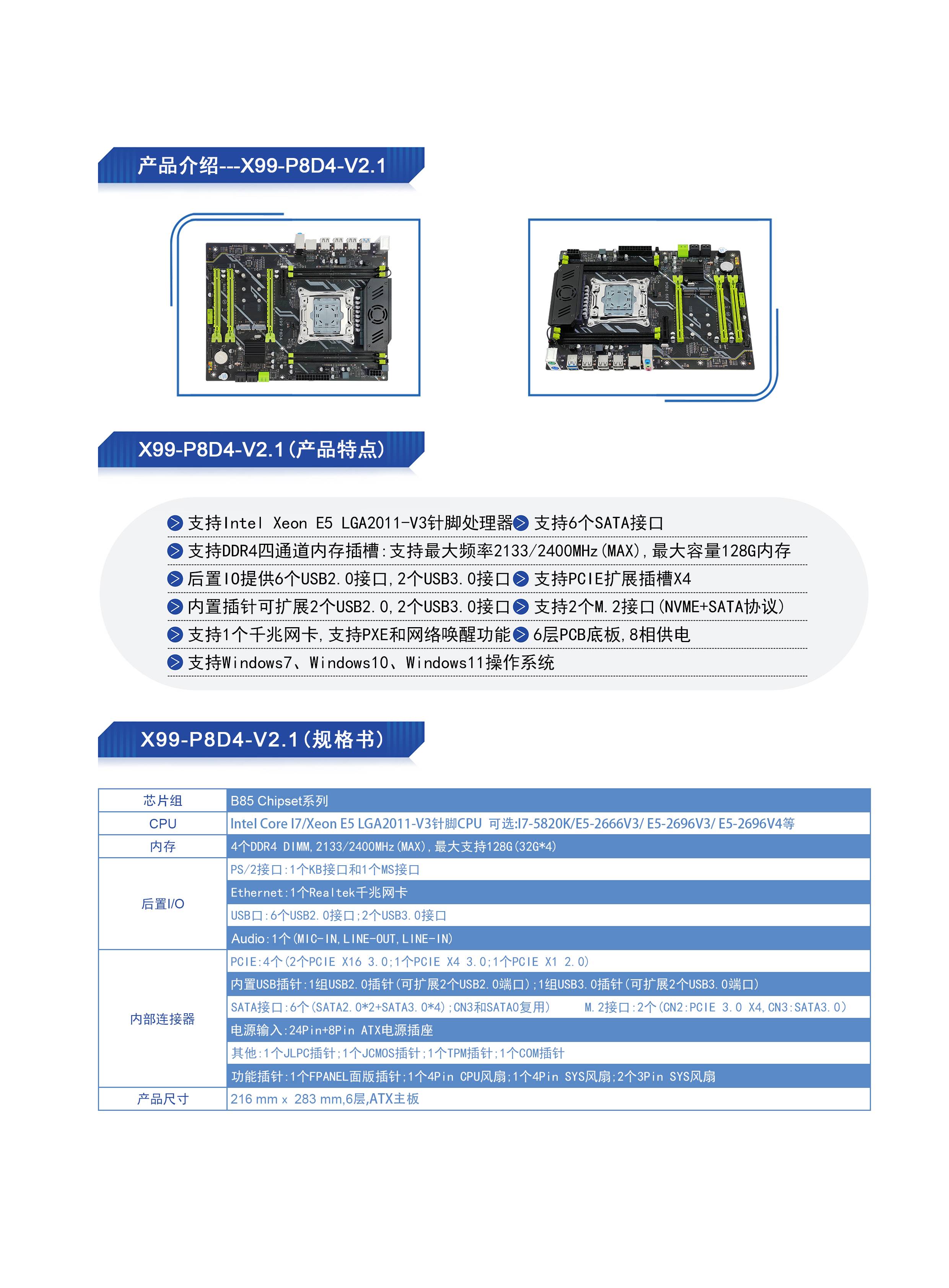 产品介绍---X99-P8D4-V2.1

X99-P8D4-V2.1（产品特点）

支持Intel Xeon E5 LGA2011-V3针脚处理器 支持6个SATA接口
支持DDR4四通道内存插槽：支持最大频率2133/2400MHz（MAX），最大容量128G内存
后置IO提供6个USB2.0接口，2个USB3.0接口 支持PCIE扩展插槽X4
内置插针可扩展2个USB2.0，2个USB3.0接口 支持2个M.2接口（NVME+SATA协议）
支持1个千兆网卡，支持PXE和网络唤醒功能 6层PCB底板，8相供电
支持Windows7、Windows10、Windows11操作系统

X99-P8D4-V2.1（规格书）

| 芯片组 | B85 Chipset系列 |
|---|---|
| CPU | Intel Core I7/Xeon E5 LGA2011-V3针脚CPU 可选:I7-5820K/E5-2666V3/ E5-2696V3/ E5-2696V4等 |
| 内存 | 4个DDR4 DIMM，2133/2400MHz（MAX），最大支持128G（32G*4） |
| 后置I/O | PS/2接口：1个KB接口和1个MS接口 |
| | Ethernet：1个Realtek千兆网卡 |
| | USB口：6个USB2.0接口；2个USB3.0接口 |
| | Audio：1个（MIC-IN，LINE-OUT，LINE-IN） |
| 内部连接器 | PCIE：4个（2个PCIE X16 3.0；1个PCIE X4 3.0；1个PCIE X1 2.0） |
| | 内置USB插针：1组USB2.0插针（可扩展2个USB2.0端口）；1组USB3.0插针（可扩展2个USB3.0端口） |
| | SATA接口：6个（SATA2.0*2+SATA3.0*4）；CN3和SATA0复用） M.2接口：2个（CN2：PCIE 3.0 X4，CN3：SATA3.0） |
| | 电源输入：24Pin+8Pin ATX电源插座 |
| | 其他：1个JLPC插针；1个JCMOS插针；1个TPM插针；1个COM插针 |
| | 功能插针：1个FPANEL面版插针；1个4Pin CPU风扇；1个4Pin SYS风扇；2个3Pin SYS风扇 |
| 产品尺寸 | 216 mm x 283 mm,6层,ATX主板 |