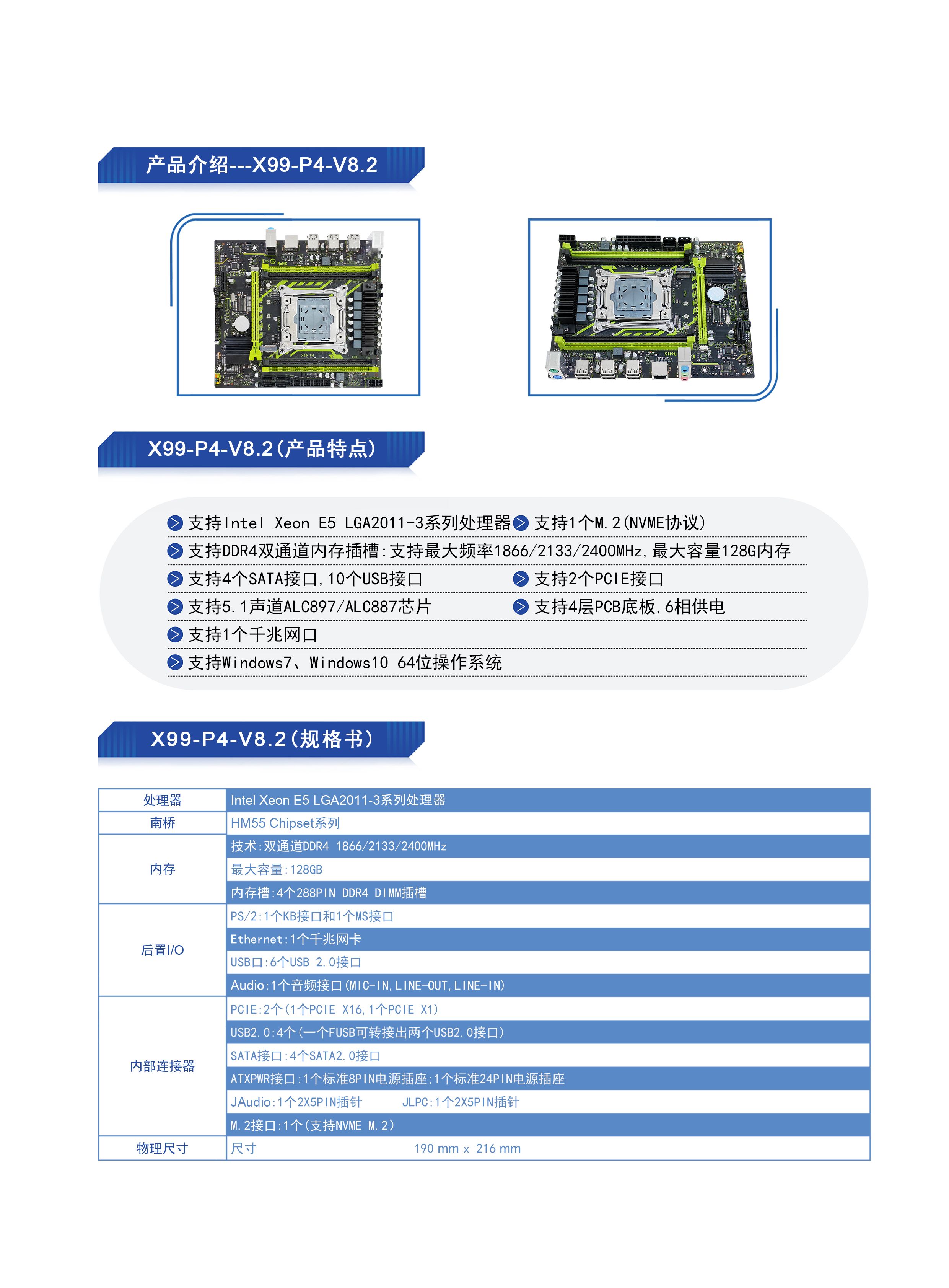 产品介绍---X99-P4-V8.2

X99-P4-V8.2(产品特点)

支持Intel Xeon E5 LGA2011-3系列处理器
支持1个M.2(NVME协议)
支持DDR4双通道内存插槽:支持最大频率1866/2133/2400MHz,最大容量128G内存
支持4个SATA接口,10个USB接口
支持2个PCIE接口
支持5.1声道ALC897/ALC887芯片
支持4层PCB底板,6相供电
支持1个千兆网口
支持Windows7、Windows10 64位操作系统

X99-P4-V8.2(规格书)

| 处理器 | Intel Xeon E5 LGA2011-3系列处理器 |
|---|---|
| 南桥 | HM55 Chipset系列 |
| 内存 | 技术:双通道DDR4 1866/2133/2400MHz |
| | 最大容量:128GB |
| | 内存槽:4个288PIN DDR4 DIMM插槽 |
| 后置I/O | PS/2:1个KB接口和1个MS接口 |
| | Ethernet:1个千兆网卡 |
| | USB口:6个USB 2.0接口 |
| | Audio:1个音频接口(MIC-IN,LINE-OUT,LINE-IN) |
| 内部连接器 | PCIE:2个(1个PCIE X16,1个PCIE X1) |
| | USB2.0:4个(一个FUSB可转接出两个USB2.0接口) |
| | SATA接口:4个SATA2.0接口 |
| | ATXPWR接口:1个标准8PIN电源插座;1个标准24PIN电源插座 |
| | JAudio:1个2X5PIN插针 JLPC:1个2X5PIN插针 |
| | M.2接口:1个(支持NVME M.2) |
| 物理尺寸 | 尺寸 190 mm x 216 mm |