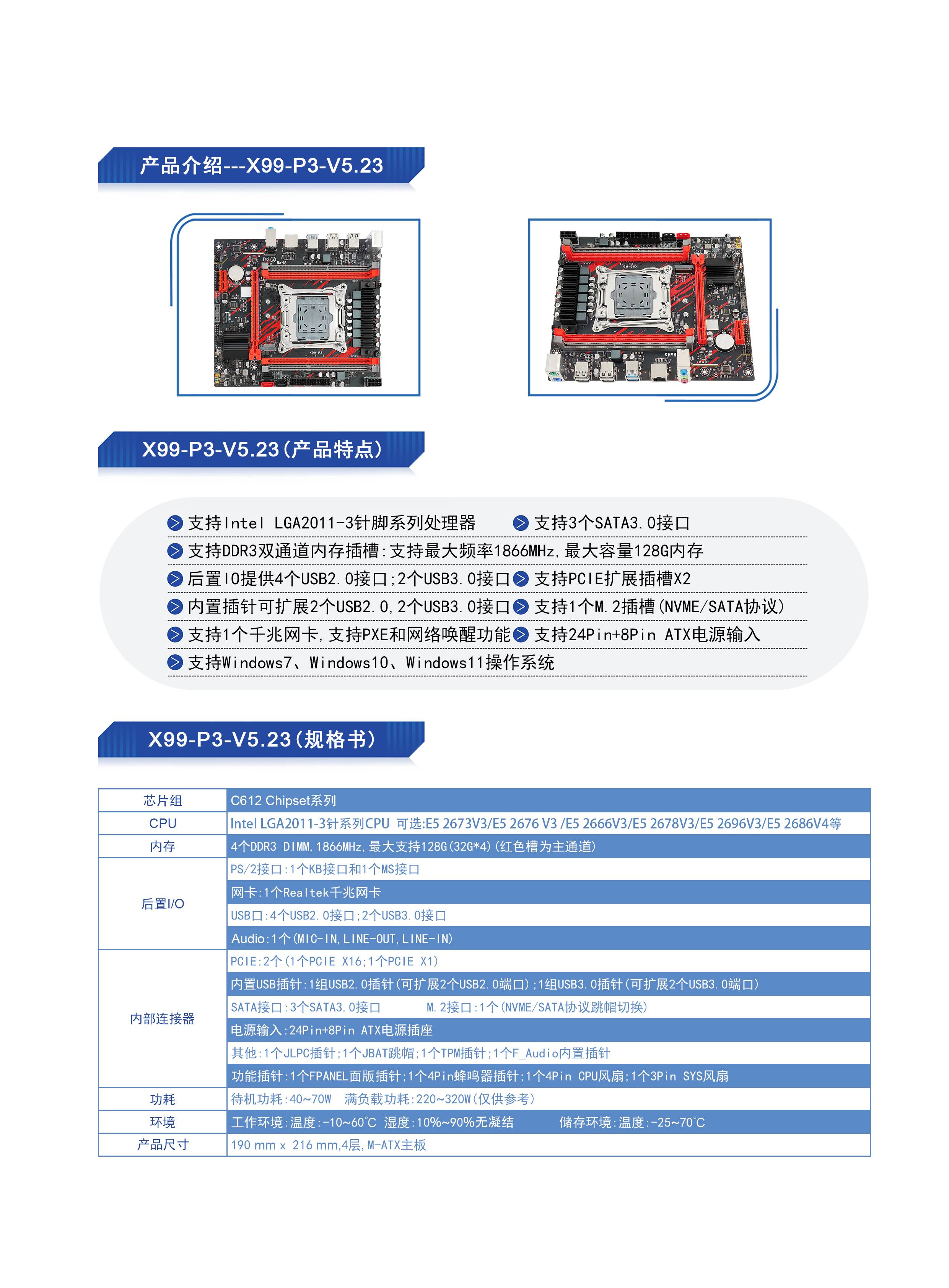 产品介绍---X99-P3-V5.23

X99-P3-V5.23（产品特点）

支持Intel LGA2011-3针脚系列处理器
支持3个SATA3.0接口
支持DDR3双通道内存插槽：支持最大频率1866MHz，最大容量128G内存
后置IO提供4个USB2.0接口；2个USB3.0接口
支持PCIE扩展插槽X2
内置插针可扩展2个USB2.0，2个USB3.0接口
支持1个M.2插槽（NVME/SATA协议）
支持1个千兆网卡，支持PXE和网络唤醒功能
支持24Pin+8Pin ATX电源输入
支持Windows7、Windows10、Windows11操作系统

X99-P3-V5.23（规格书）

| 芯片组 | C612 Chipset系列 |
|---|---|
| CPU | Intel LGA2011-3针系列CPU 可选:E5 2673V3/E5 2676 V3 /E5 2666V3/E5 2678V3/E5 2696V3/E5 2686V4等 |
| 内存 | 4个DDR3 DIMM，1866MHz，最大支持128G（32G*4）（红色槽为主通道） |
| 后置I/O | PS/2接口：1个KB接口和1个MS接口 |
| | 网卡：1个Realtek千兆网卡 |
| | USB口：4个USB2.0接口；2个USB3.0接口 |
| | Audio：1个（MIC-IN，LINE-OUT，LINE-IN） |
| 内部连接器 | PCIE：2个（1个PCIE X16；1个PCIE X1） |
| | 内置USB插针：1组USB2.0插针（可扩展2个USB2.0端口）；1组USB3.0插针（可扩展2个USB3.0端口） |
| | SATA接口：3个SATA3.0接口 M.2接口：1个（NVME/SATA协议跳帽切换） |
| | 电源输入：24Pin+8Pin ATX电源插座 |
| | 其他：1个JLPC插针；1个JBAT跳帽；1个TPM插针；1个F_Audio内置插针 |
| | 功能插针：1个FPANEL面版插针；1个4Pin蜂鸣器插针；1个4Pin CPU风扇；1个3Pin SYS风扇 |
| 功耗 | 待机功耗：40~70W 满负载功耗：220~320W（仅供参考） |
| 环境 | 工作环境：温度：-10~60℃ 湿度：10%~90%无凝结 储存环境：温度：-25~70℃ |
| 产品尺寸 | 190 mm x 216 mm，4层，M-ATX主板 |