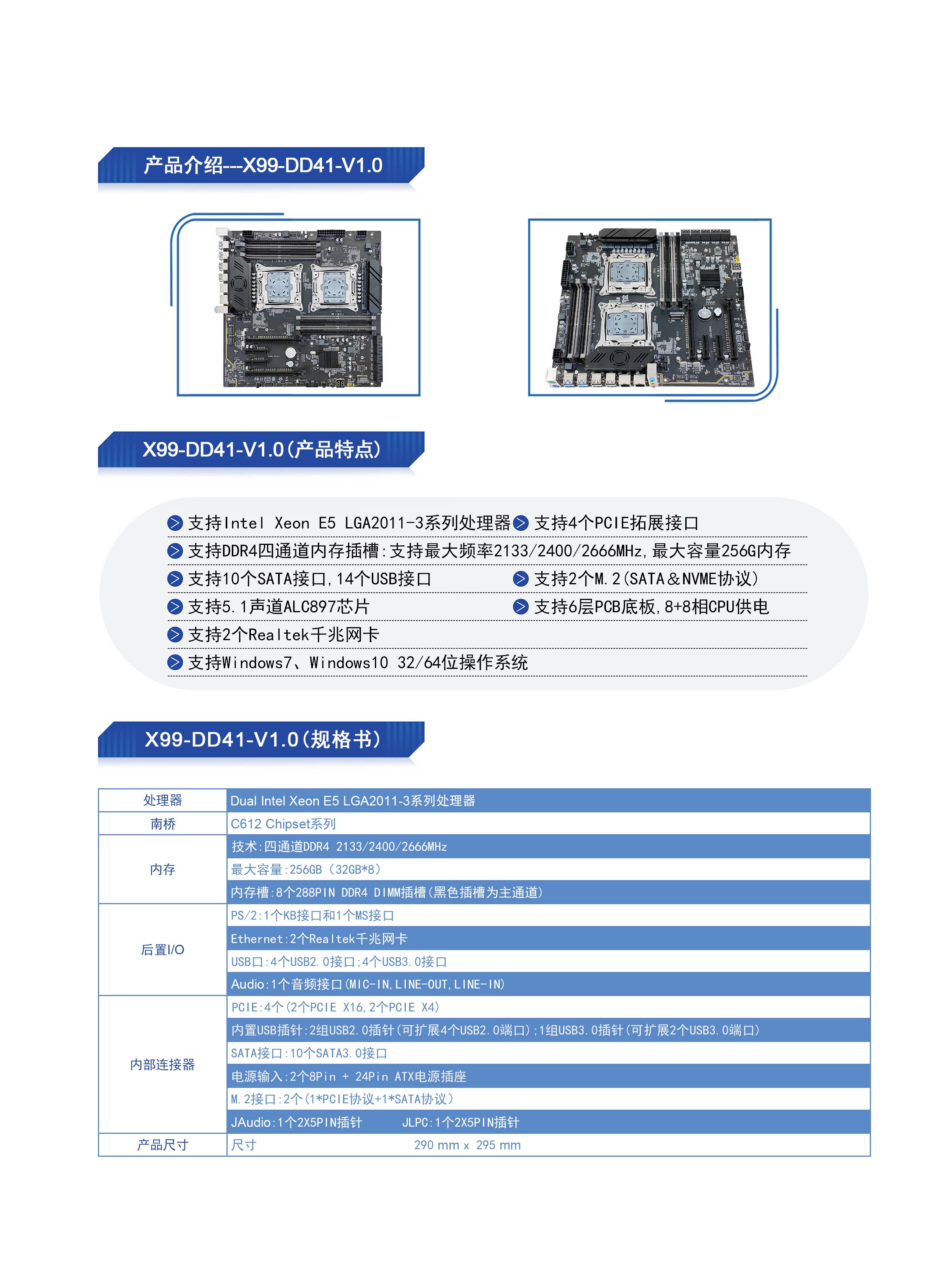 产品介绍---X99-DD41-V1.0

X99-DD41-V1.0（产品特点）

支持Intel Xeon E5 LGA2011-3系列处理器
支持4个PCIE拓展接口
支持DDR4四通道内存插槽：支持最大频率2133/2400/2666MHz，最大容量256G内存
支持10个SATA接口，14个USB接口
支持2个M.2（SATA＆NVME协议）
支持5.1声道ALC897芯片
支持6层PCB底板，8+8相CPU供电
支持2个Realtek千兆网卡
支持Windows7、Windows10 32/64位操作系统

X99-DD41-V1.0（规格书）

| 处理器 | Dual Intel Xeon E5 LGA2011-3系列处理器 |
|---|---|
| 南桥 | C612 Chipset系列 |
| 内存 | 技术：四通道DDR4 2133/2400/2666MHz |
| | 最大容量：256GB（32GB*8） |
| | 内存槽：8个288PIN DDR4 DIMM插槽（黑色插槽为主通道） |
| 后置I/O | PS/2：1个KB接口和1个MS接口 |
| | Ethernet：2个Realtek千兆网卡 |
| | USB口：4个USB2.0接口；4个USB3.0接口 |
| | Audio：1个音频接口（MIC-IN，LINE-OUT，LINE-IN） |
| 内部连接器 | PCIE：4个（2个PCIE X16，2个PCIE X4） |
| | 内置USB插针：2组USB2.0插针（可扩展4个USB2.0端口）；1组USB3.0插针（可扩展2个USB3.0端口） |
| | SATA接口：10个SATA3.0接口 |
| | 电源输入：2个8Pin + 24Pin ATX电源插座 |
| | M.2接口：2个（1*PCIE协议+1*SATA协议） |
| | JAudio：1个2X5PIN插针 JLPC：1个2X5PIN插针 |
| 产品尺寸 | 尺寸 290 mm x 295 mm |