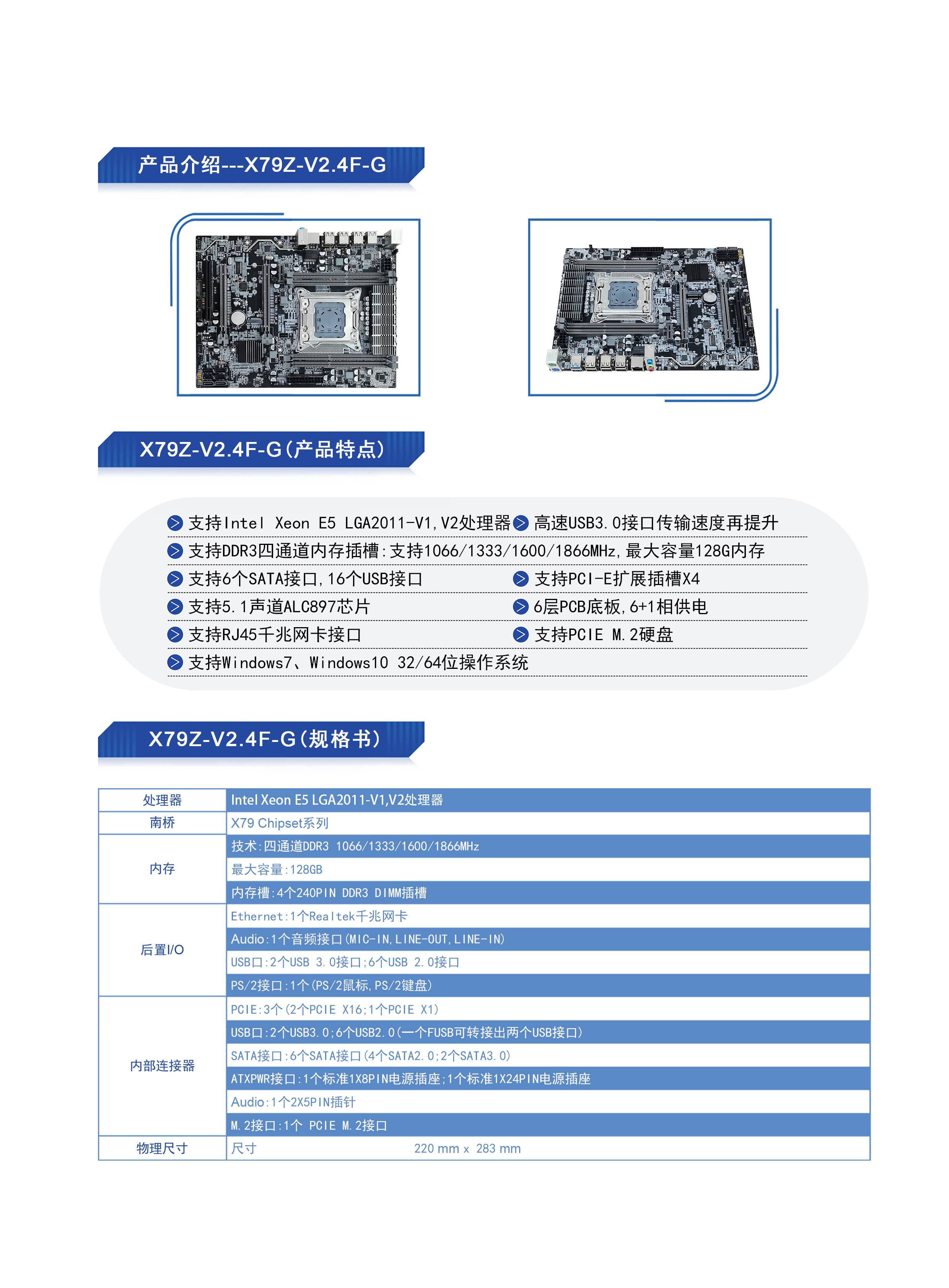 产品介绍---X79Z-V2.4F-G

X79Z-V2.4F-G（产品特点）

支持Intel Xeon E5 LGA2011-V1,V2处理器
高速USB3.0接口传输速度再提升
支持DDR3四通道内存插槽：支持1066/1333/1600/1866MHz，最大容量128G内存
支持6个SATA接口，16个USB接口
支持PCI-E扩展插槽X4
支持5.1声道ALC897芯片
6层PCB底板，6+1相供电
支持RJ45千兆网卡接口
支持PCIE M.2硬盘
支持Windows7、Windows10 32/64位操作系统

X79Z-V2.4F-G（规格书）

| 处理器 | Intel Xeon E5 LGA2011-V1,V2处理器 |
|---|---|
| 南桥 | X79 Chipset系列 |
| 内存 | 技术：四通道DDR3 1066/1333/1600/1866MHz |
| | 最大容量：128GB |
| | 内存槽：4个240PIN DDR3 DIMM插槽 |
| 后置I/O | Ethernet：1个Realtek千兆网卡 |
| | Audio：1个音频接口（MIC-IN，LINE-OUT，LINE-IN） |
| | USB口：2个USB 3.0接口；6个USB 2.0接口 |
| | PS/2接口：1个（PS/2鼠标，PS/2键盘） |
| 内部连接器 | PCIE：3个（2个PCIE X16；1个PCIE X1） |
| | USB口：2个USB3.0；6个USB2.0（一个FUSB可转接出两个USB接口） |
| | SATA接口：6个SATA接口（4个SATA2.0；2个SATA3.0） |
| | ATXPWR接口：1个标准1X8PIN电源插座；1个标准1X24PIN电源插座 |
| | Audio：1个2X5PIN插针 |
| | M.2接口：1个 PCIE M.2接口 |
| 物理尺寸 | 尺寸 220 mm x 283 mm |