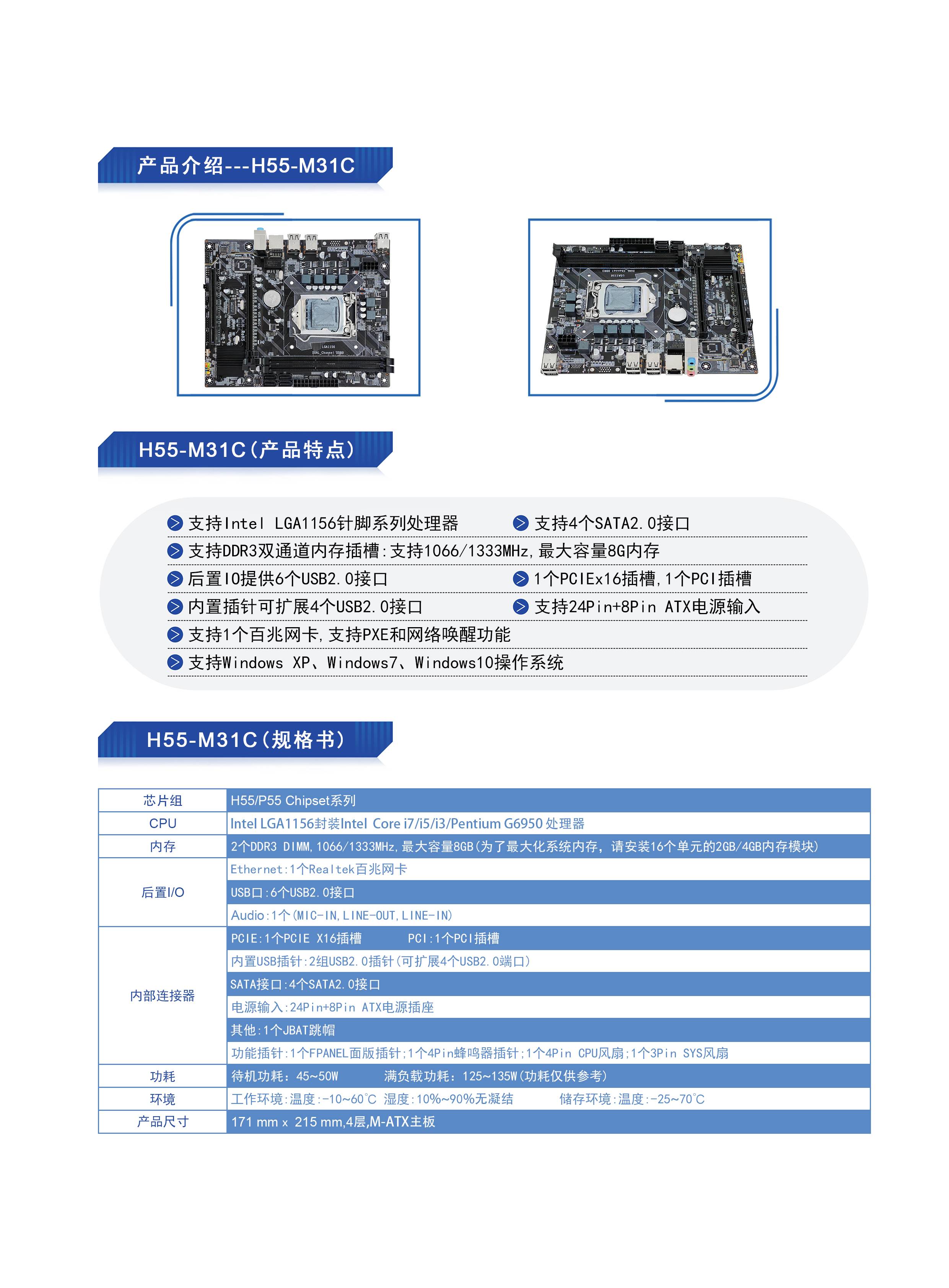 产品介绍---H55-M31C

H55-M31C(产品特点)

支持Intel LGA1156针脚系列处理器
支持4个SATA2.0接口
支持DDR3双通道内存插槽:支持1066/1333MHz,最大容量8G内存
后置IO提供6个USB2.0接口
1个PCIEx16插槽,1个PCI插槽
内置插针可扩展4个USB2.0接口
支持24Pin+8Pin ATX电源输入
支持1个百兆网卡,支持PXE和网络唤醒功能
支持Windows XP、Windows7、Windows10操作系统

H55-M31C(规格书)

| 芯片组 | H55/P55 Chipset系列 |
|---|---|
| CPU | Intel LGA1156封装Intel Core i7/i5/i3/Pentium G6950 处理器 |
| 内存 | 2个DDR3 DIMM,1066/1333MHz,最大容量8GB(为了最大化系统内存,请安装16个单元的2GB/4GB内存模块) |
| 后置I/O | Ethernet:1个Realtek百兆网卡 |
| | USB口:6个USB2.0接口 |
| | Audio:1个(MIC-IN,LINE-OUT,LINE-IN) |
| 内部连接器 | PCIE:1个PCIE X16插槽　PCI:1个PCI插槽 |
| | 内置USB插针:2组USB2.0插针(可扩展4个USB2.0端口) |
| | SATA接口:4个SATA2.0接口 |
| | 电源输入:24Pin+8Pin ATX电源插座 |
| | 其他:1个JBAT跳帽 |
| | 功能插针:1个FPANEL面版插针;1个4Pin蜂鸣器插针;1个4Pin CPU风扇;1个3Pin SYS风扇 |
| 功耗 | 待机功耗:45~50W　满负载功耗:125~135W(功耗仅供参考) |
| 环境 | 工作环境:温度:-10~60℃ 湿度:10%~90%无凝结　储存环境:温度:-25~70℃ |
| 产品尺寸 | 171 mm x 215 mm,4层,M-ATX主板 |