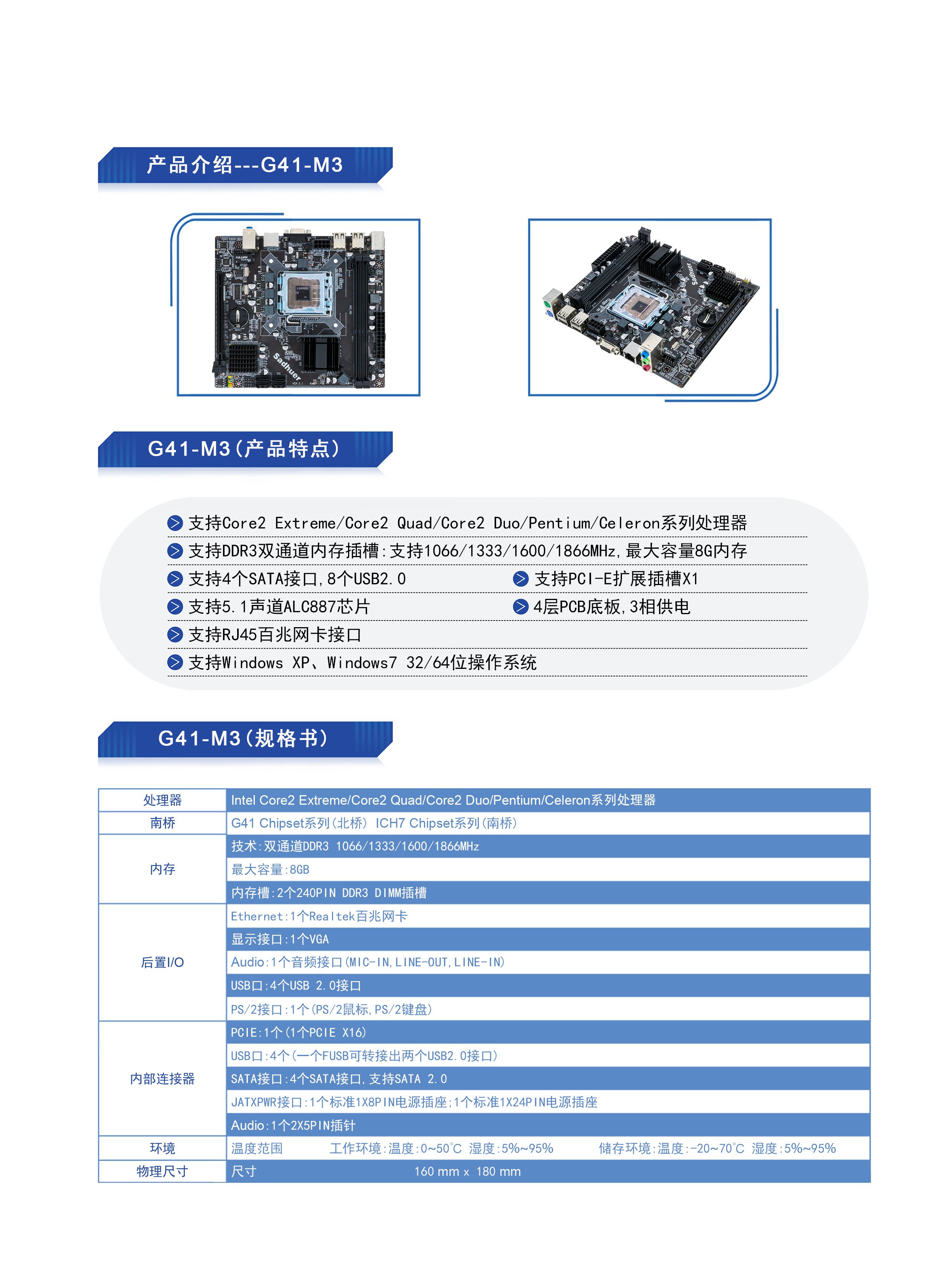 产品介绍---G41-M3

Sadhuer

Sadhuer

G41-M3（产品特点）

支持Core2 Extreme/Core2 Quad/Core2 Duo/Pentium/Celeron系列处理器

支持DDR3双通道内存插槽：支持1066/1333/1600/1866MHz，最大容量8G内存

支持4个SATA接口，8个USB2.0

支持PCI-E扩展插槽X1

支持5.1声道ALC887芯片

4层PCB底板，3相供电

支持RJ45百兆网卡接口

支持Windows XP、Windows7 32/64位操作系统

G41-M3（规格书）

| 处理器 | Intel Core2 Extreme/Core2 Quad/Core2 Duo/Pentium/Celeron系列处理器 |
|---|---|
| 南桥 | G41 Chipset系列（北桥） ICH7 Chipset系列（南桥） |
| 内存 | 技术：双通道DDR3 1066/1333/1600/1866MHz |
| | 最大容量：8GB |
| | 内存槽：2个240PIN DDR3 DIMM插槽 |
| 后置I/O | Ethernet：1个Realtek百兆网卡 |
| | 显示接口：1个VGA |
| | Audio：1个音频接口（MIC-IN，LINE-OUT，LINE-IN） |
| | USB口：4个USB 2.0接口 |
| | PS/2接口：1个（PS/2鼠标，PS/2键盘） |
| 内部连接器 | PCIE：1个（1个PCIE X16） |
| | USB口：4个（一个FUSB可转接出两个USB2.0接口） |
| | SATA接口：4个SATA接口，支持SATA 2.0 |
| | JATXPWR接口：1个标准1X8PIN电源插座；1个标准1X24PIN电源插座 |
| | Audio：1个2X5PIN插针 |
| 环境 | 温度范围 工作环境：温度：0~50°C 湿度：5%~95% 储存环境：温度：-20~70°C 湿度：5%~95% |
| 物理尺寸 | 尺寸 160 mm x 180 mm |