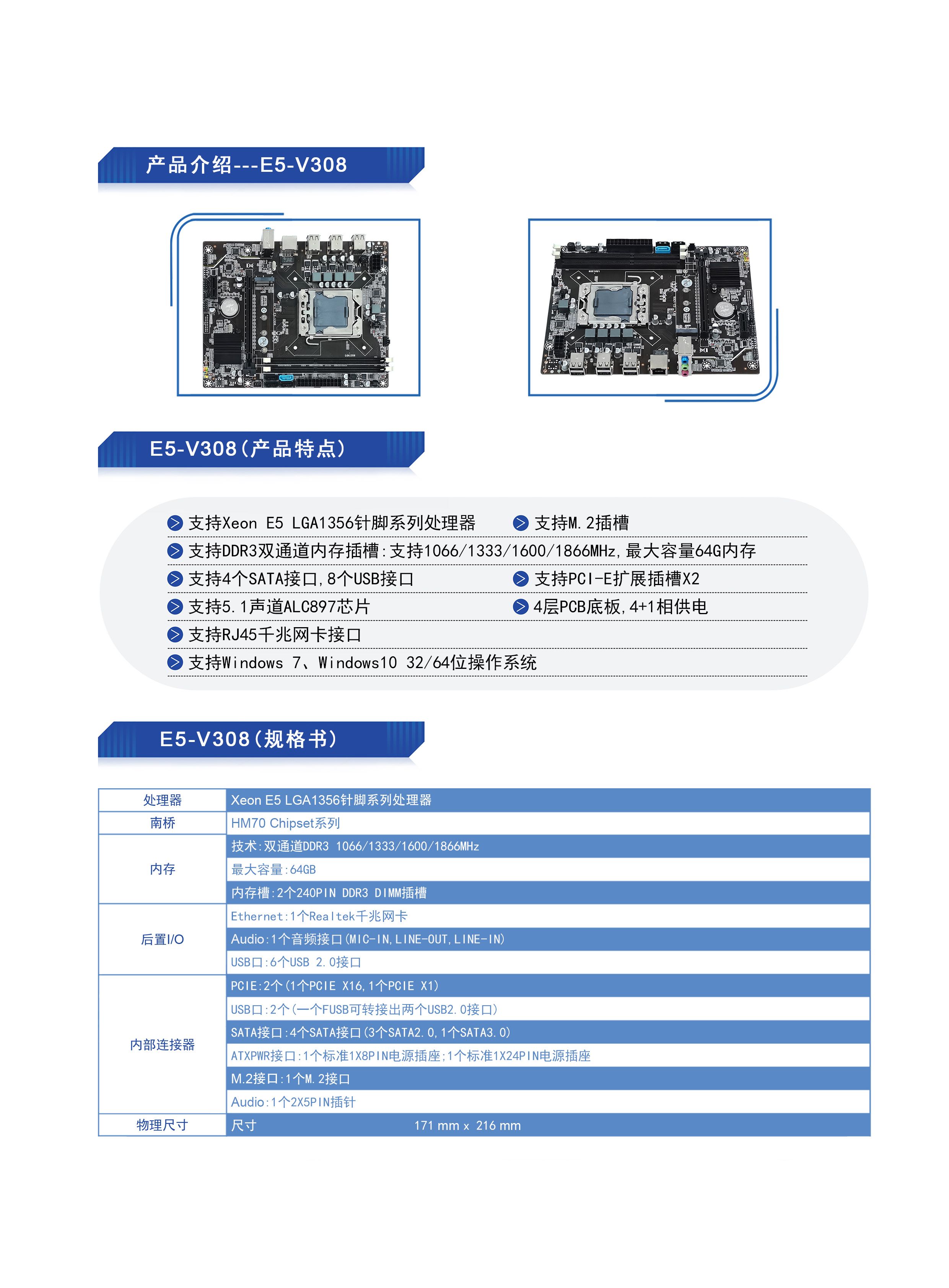 产品介绍---E5-V308

E5-V308（产品特点）

支持Xeon E5 LGA1356针脚系列处理器
支持M.2插槽
支持DDR3双通道内存插槽：支持1066/1333/1600/1866MHz，最大容量64G内存
支持4个SATA接口，8个USB接口
支持PCI-E扩展插槽X2
支持5.1声道ALC897芯片
4层PCB底板，4+1相供电
支持RJ45千兆网卡接口
支持Windows 7、Windows10 32/64位操作系统

E5-V308（规格书）

| 处理器 | Xeon E5 LGA1356针脚系列处理器 |
|---|---|
| 南桥 | HM70 Chipset系列 |
| 内存 | 技术：双通道DDR3 1066/1333/1600/1866MHz |
| | 最大容量：64GB |
| | 内存槽：2个240PIN DDR3 DIMM插槽 |
| 后置I/O | Ethernet：1个Realtek千兆网卡 |
| | Audio：1个音频接口（MIC-IN，LINE-OUT，LINE-IN） |
| | USB口：6个USB 2.0接口 |
| 内部连接器 | PCIE：2个（1个PCIE X16，1个PCIE X1） |
| | USB口：2个（一个FUSB可转接出两个USB2.0接口） |
| | SATA接口：4个SATA接口（3个SATA2.0，1个SATA3.0） |
| | ATXPWR接口：1个标准1X8PIN电源插座；1个标准1X24PIN电源插座 |
| | M.2接口：1个M.2接口 |
| | Audio：1个2X5PIN插针 |
| 物理尺寸 | 尺寸 171 mm x 216 mm |