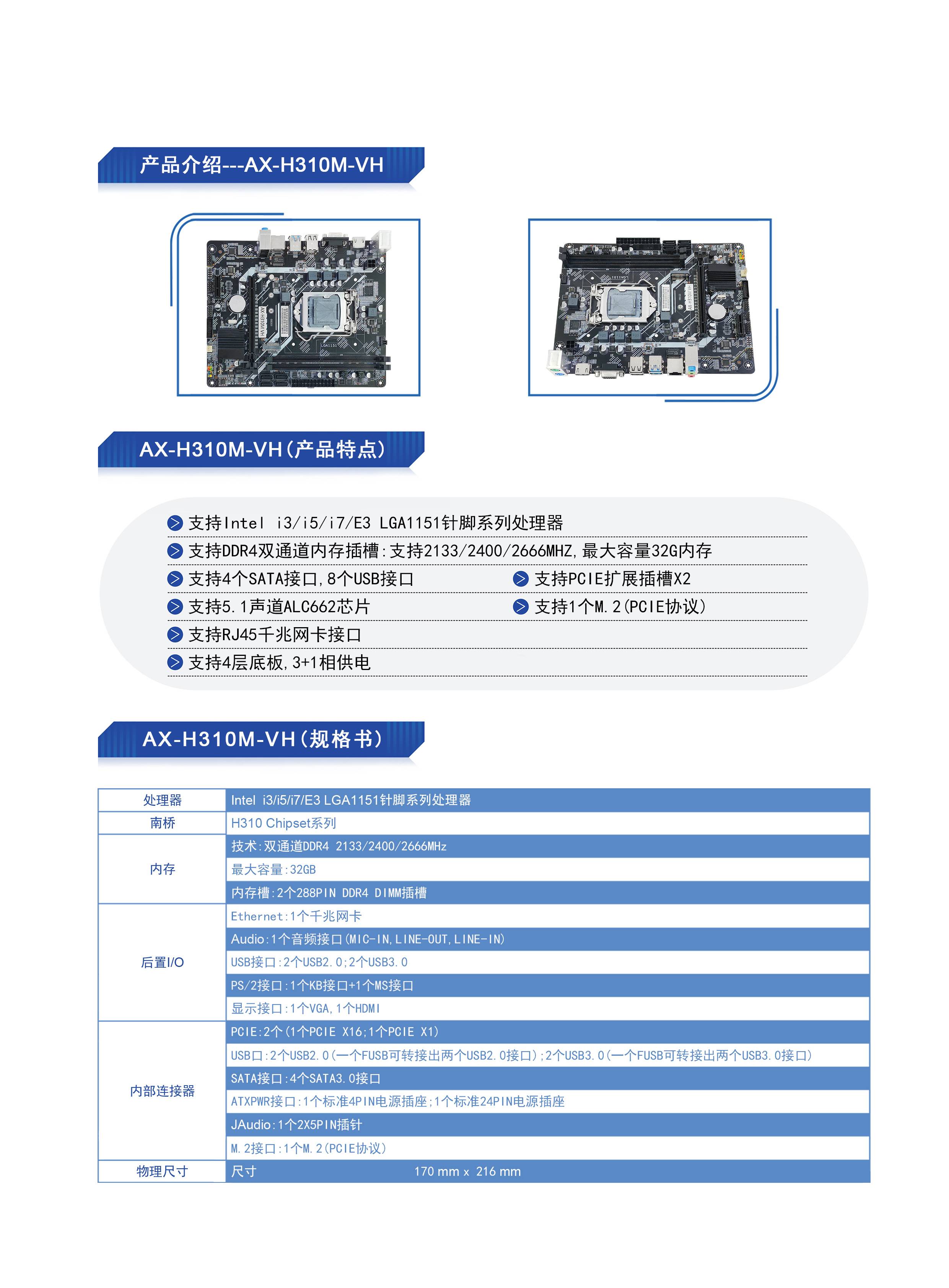 产品介绍---AX-H310M-VH

AX-H310M-VH（产品特点）

支持Intel i3/i5/i7/E3 LGA1151针脚系列处理器
支持DDR4双通道内存插槽：支持2133/2400/2666MHZ，最大容量32G内存
支持4个SATA接口，8个USB接口
支持PCIE扩展插槽X2
支持5.1声道ALC662芯片
支持1个M.2（PCIE协议）
支持RJ45千兆网卡接口
支持4层底板，3+1相供电

AX-H310M-VH（规格书）

| 处理器 | Intel i3/i5/i7/E3 LGA1151针脚系列处理器 |
|---|---|
| 南桥 | H310 Chipset系列 |
| 内存 | 技术：双通道DDR4 2133/2400/2666MHz |
| | 最大容量：32GB |
| | 内存槽：2个288PIN DDR4 DIMM插槽 |
| 后置I/O | Ethernet：1个千兆网卡 |
| | Audio：1个音频接口（MIC-IN，LINE-OUT，LINE-IN） |
| | USB接口：2个USB2.0；2个USB3.0 |
| | PS/2接口：1个KB接口+1个MS接口 |
| | 显示接口：1个VGA，1个HDMI |
| 内部连接器 | PCIE：2个（1个PCIE X16；1个PCIE X1） |
| | USB口：2个USB2.0（一个FUSB可转接出两个USB2.0接口）；2个USB3.0（一个FUSB可转接出两个USB3.0接口） |
| | SATA接口：4个SATA3.0接口 |
| | ATXPWR接口：1个标准4PIN电源插座；1个标准24PIN电源插座 |
| | JAudio：1个2X5PIN插针 |
| | M.2接口：1个M.2（PCIE协议） |
| 物理尺寸 | 尺寸 170 mm x 216 mm |